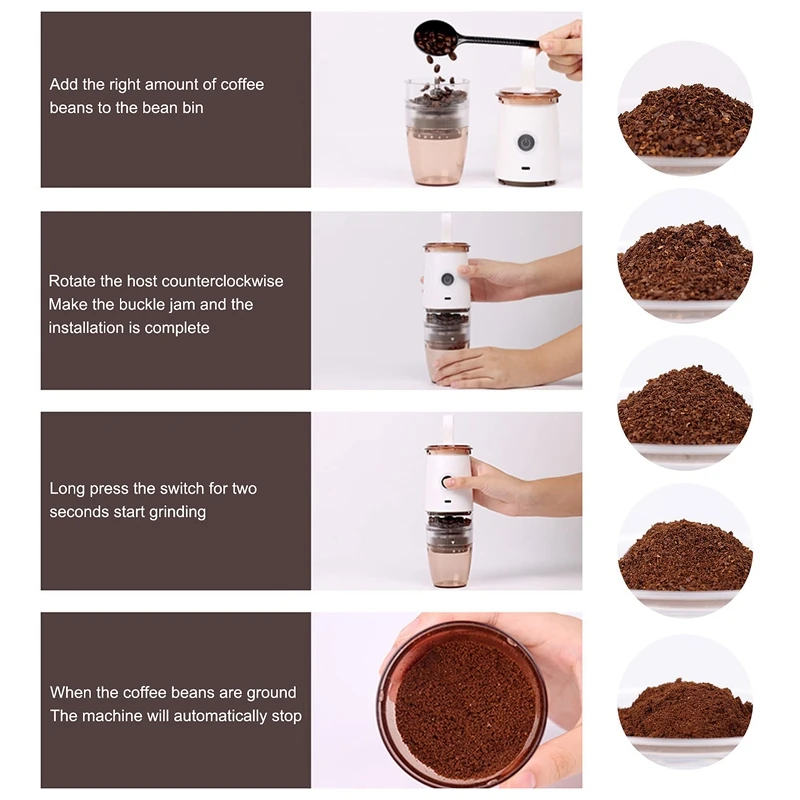 Add the right amount of coffee beans to the bean bin

Rotate the host counterclockwise
Make the buckle jam and the installation is complete

Long press the switch for two seconds start grinding

When the coffee beans are ground
The machine will automatically stop