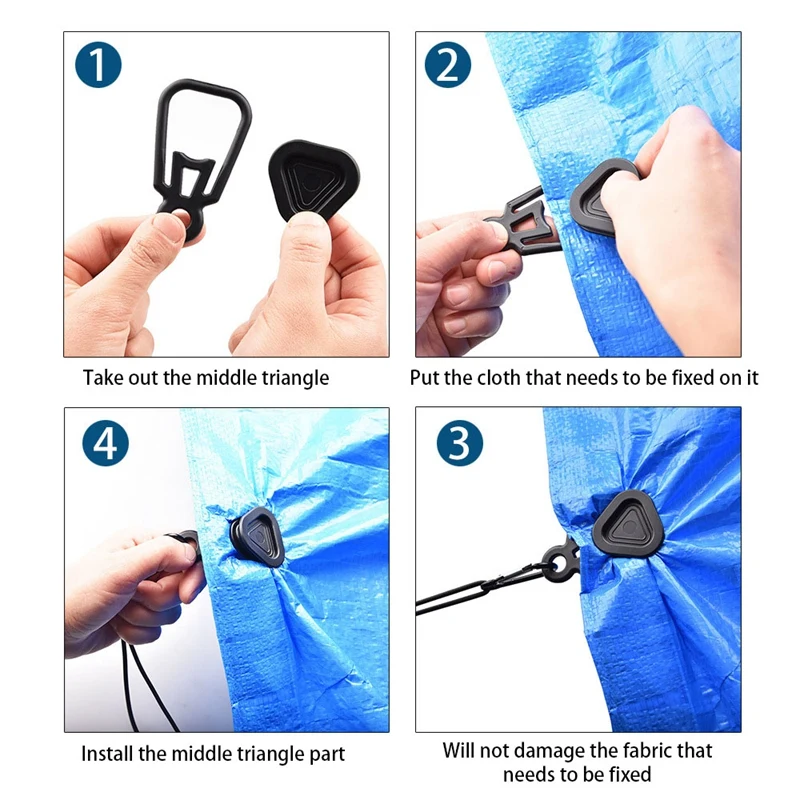 1

Take out the middle triangle

2

Put the cloth that needs to be fixed on it

4

Install the middle triangle part

3

Will not damage the fabric that needs to be fixed