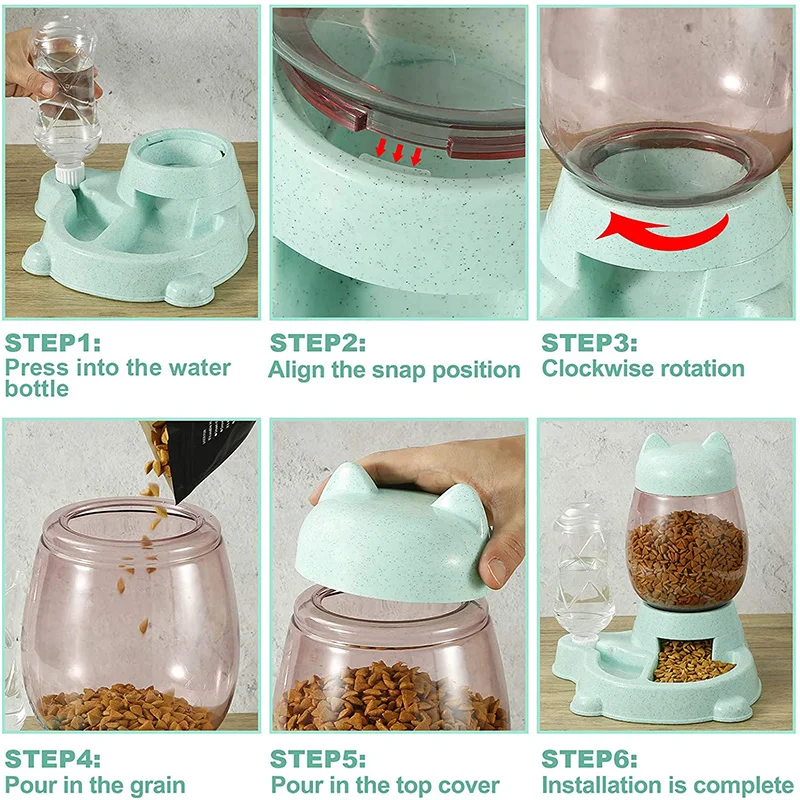 STEP1:
Press into the water bottle

STEP2:
Align the snap position

STEP3:
Clockwise rotation

STEP4:
Pour in the grain

STEP5:
Pour in the top cover

STEP6:
Installation is complete