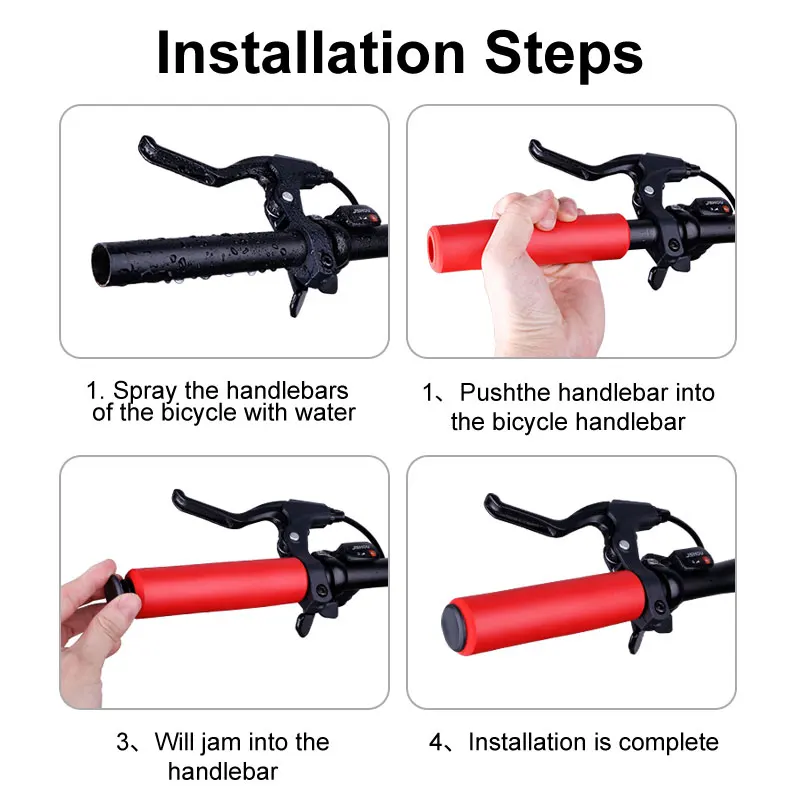 Installation Steps

1. Spray the handlebars of the bicycle with water

1、Pushthe handlebar into the bicycle handlebar

3、Will jam into the handlebar

4、Installation is complete