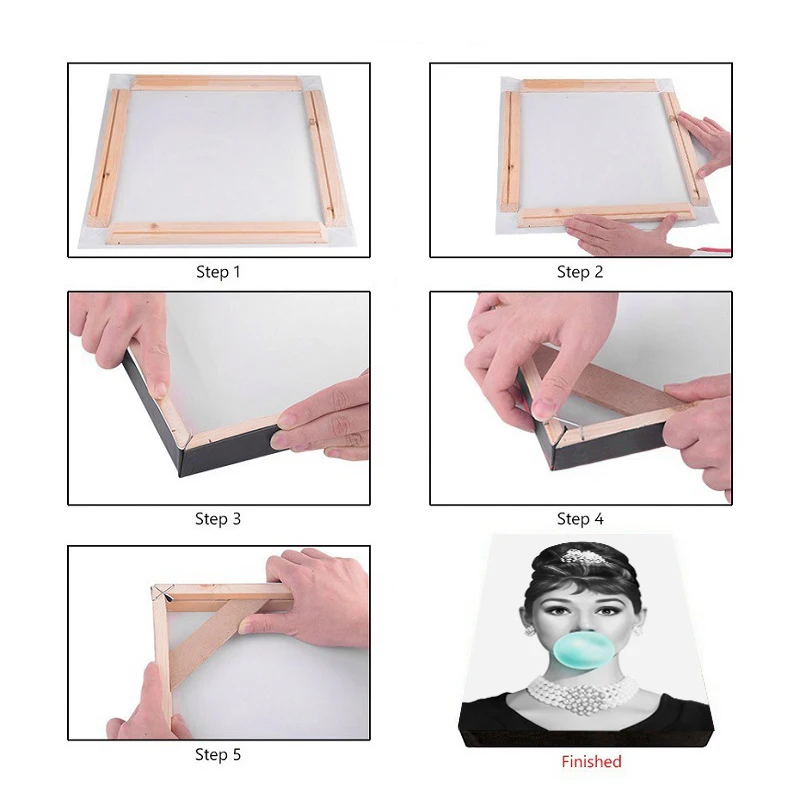 Step 1

Step 2

Step 3

Step 4

Step 5

Finished