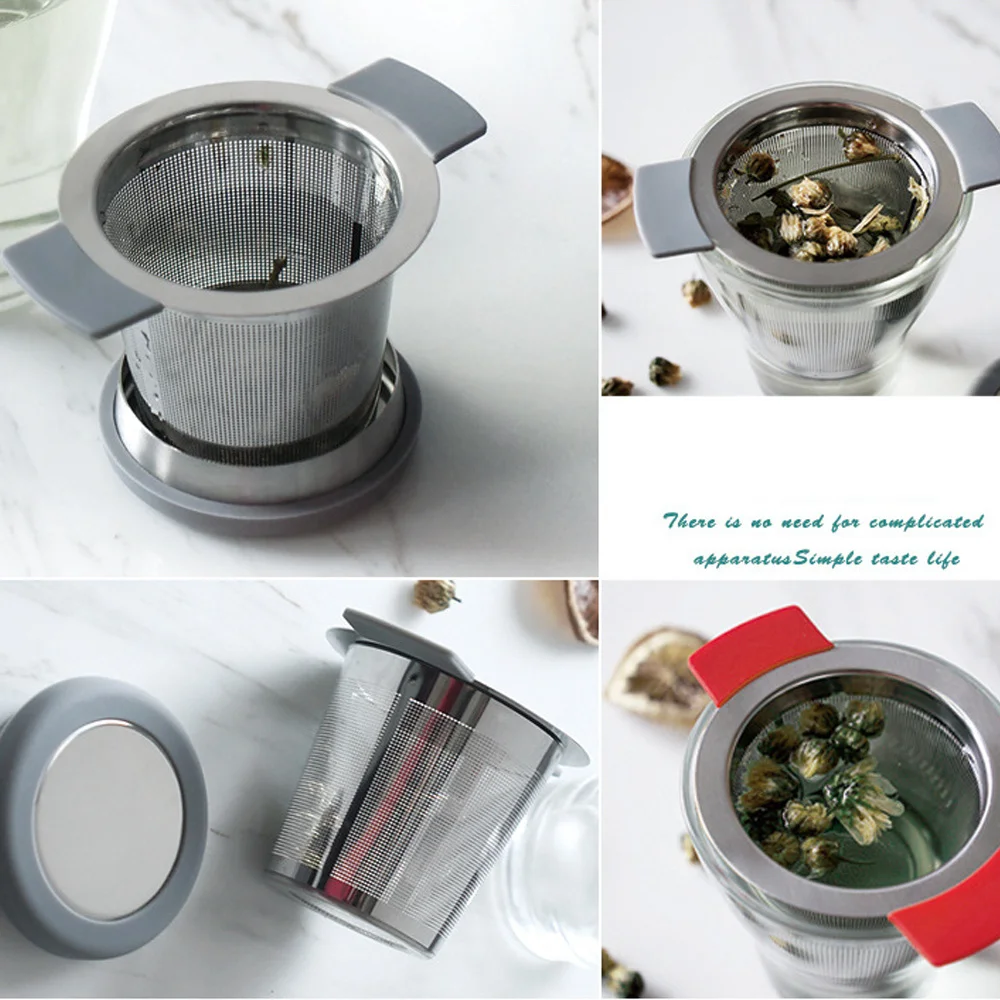 There is no need for complicated apparatusSimple taste life