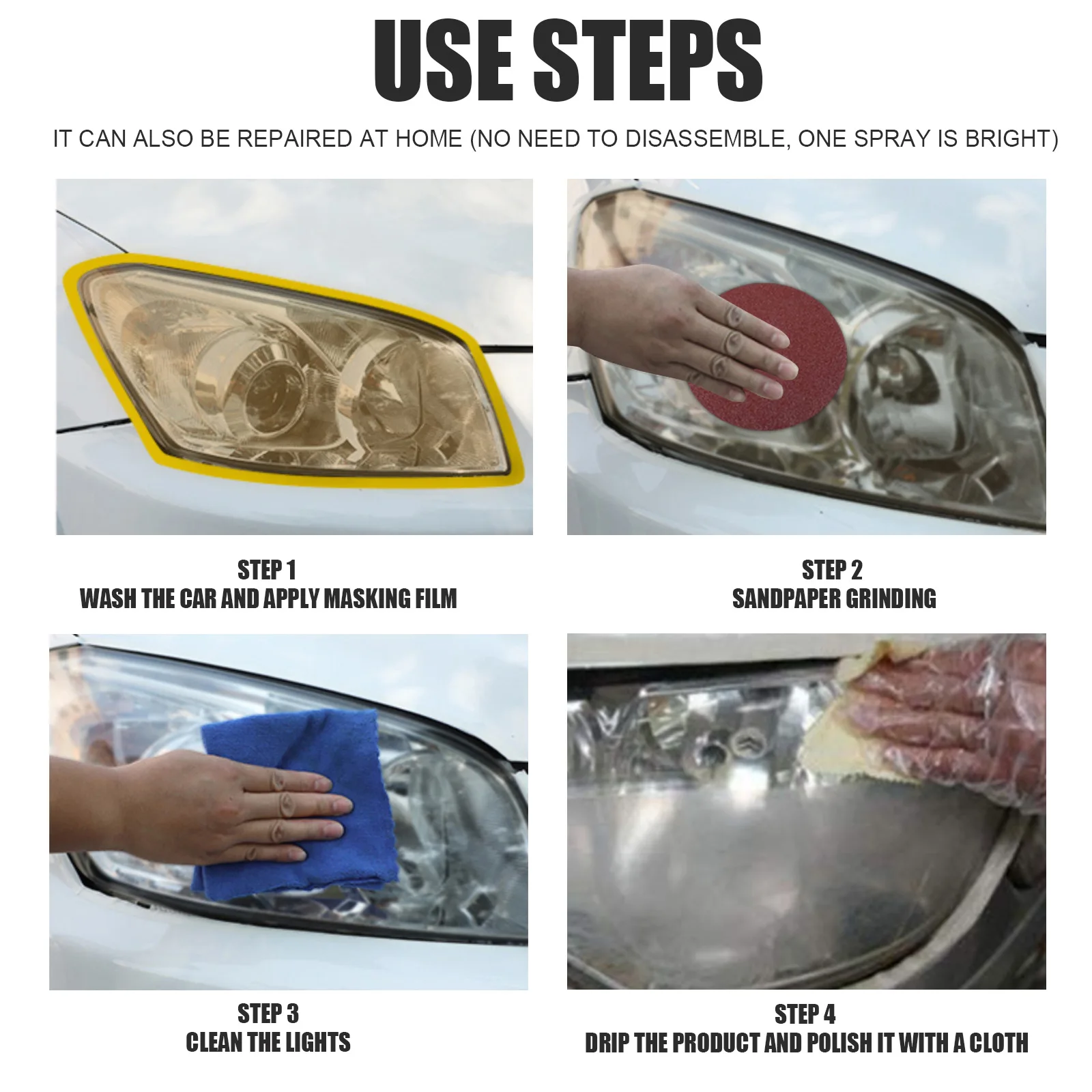 USE STEPS

IT CAN ALSO BE REPAIRED AT HOME (NO NEED TO DISASSEMBLE, ONE SPRAY IS BRIGHT)

STEP 1
WASH THE CAR AND APPLY MASKING FILM

STEP 2
SANDPAPER GRINDING

STEP 3
CLEAN THE LIGHTS

STEP 4
DRIP THE PRODUCT AND POLISH IT WITH A CLOTH