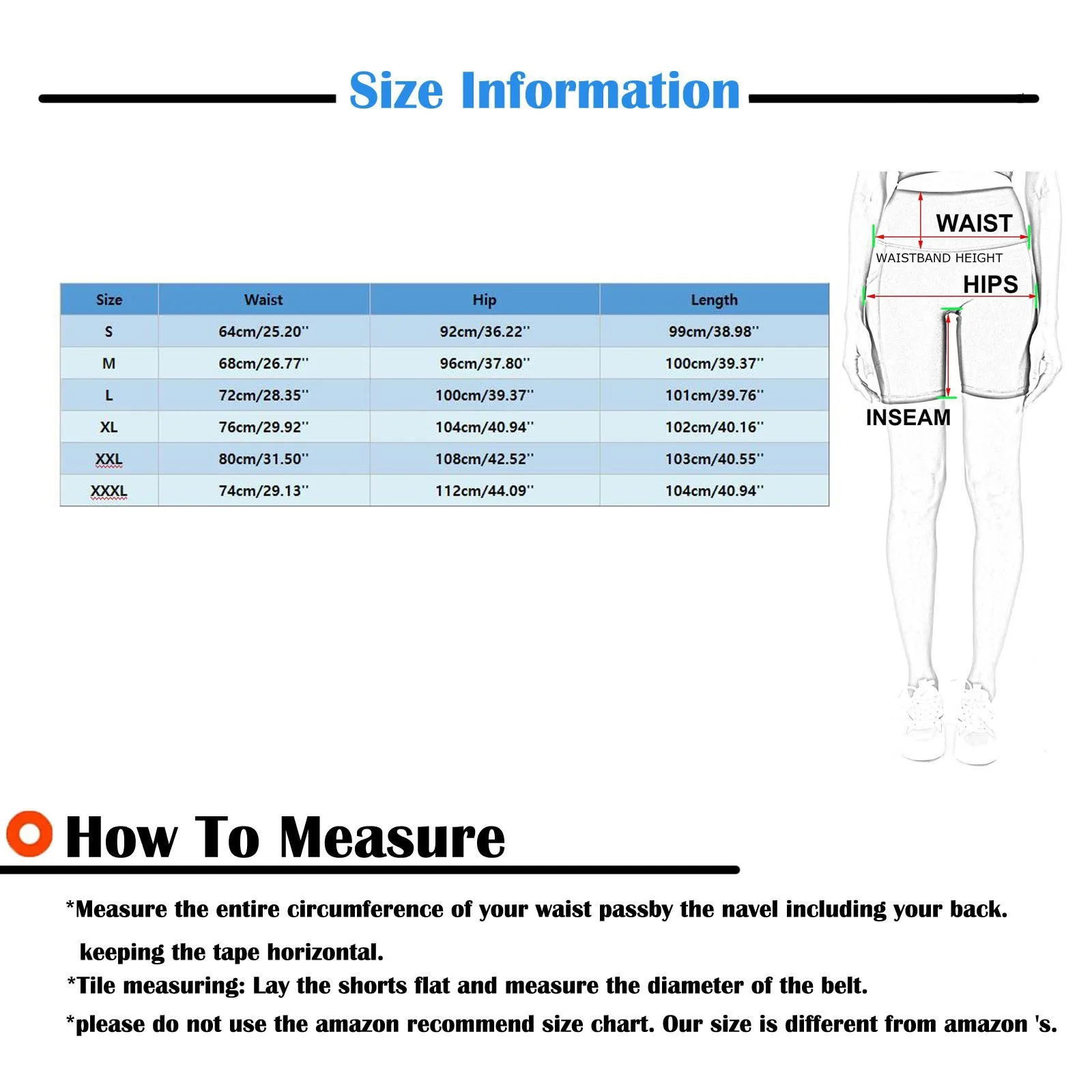 Size Information

| Size | Waist | Hip | Length |
|---|---|---|---|
| S | 64cm/25.20'' | 92cm/36.22'' | 99cm/38.98'' |
| M | 68cm/26.77'' | 96cm/37.80'' | 100cm/39.37'' |
| L | 72cm/28.35'' | 100cm/39.37'' | 101cm/39.76'' |
| XL | 76cm/29.92'' | 104cm/40.94'' | 102cm/40.16'' |
| XXL | 80cm/31.50'' | 108cm/42.52'' | 103cm/40.55'' |
| XXXL | 74cm/29.13'' | 112cm/44.09'' | 104cm/40.94'' |

WAIST
WAISTBAND HEIGHT
HIPS
INSEAM

How To Measure

*Measure the entire circumference of your waist passby the navel including your back. keeping the tape horizontal.
*Tile measuring: Lay the shorts flat and measure the diameter of the belt.
*please do not use the amazon recommend size chart. Our size is different from amazon 's.