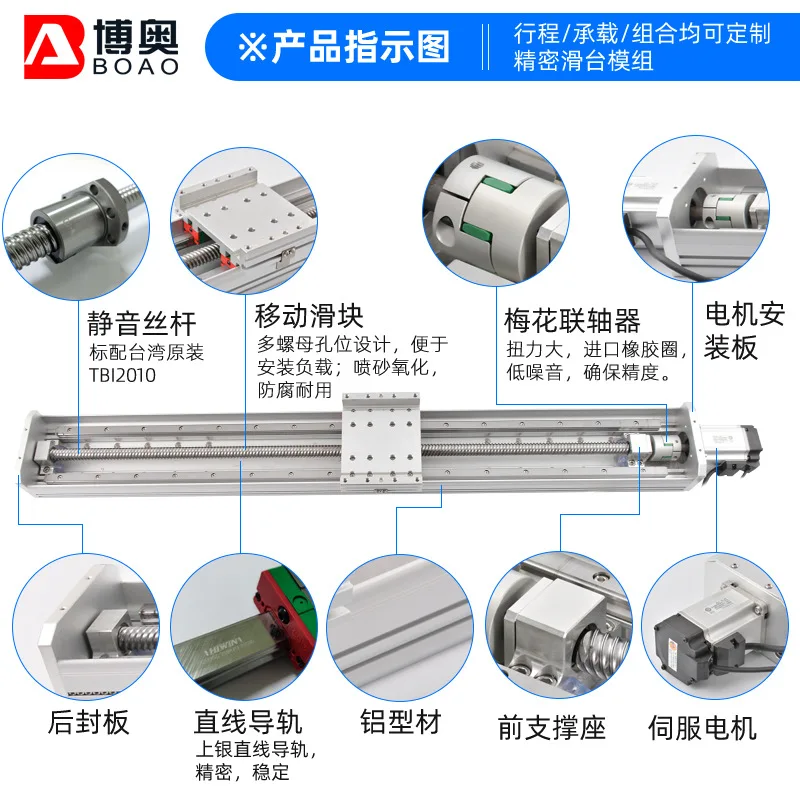 博奥
BOAO

※产品指示图

行程/承载/组合均可定制
精密滑台模组

静音丝杆
标配台湾原装
TBI2010

移动滑块
多螺母孔位设计，便于安装负载；喷砂氧化，防腐耐用

梅花联轴器
扭力大，进口橡胶圈，低噪音，确保精度。

电机安装板

HIWIN

后封板

直线导轨
上银直线导轨，精密，稳定

铝型材

前支撑座

伺服电机