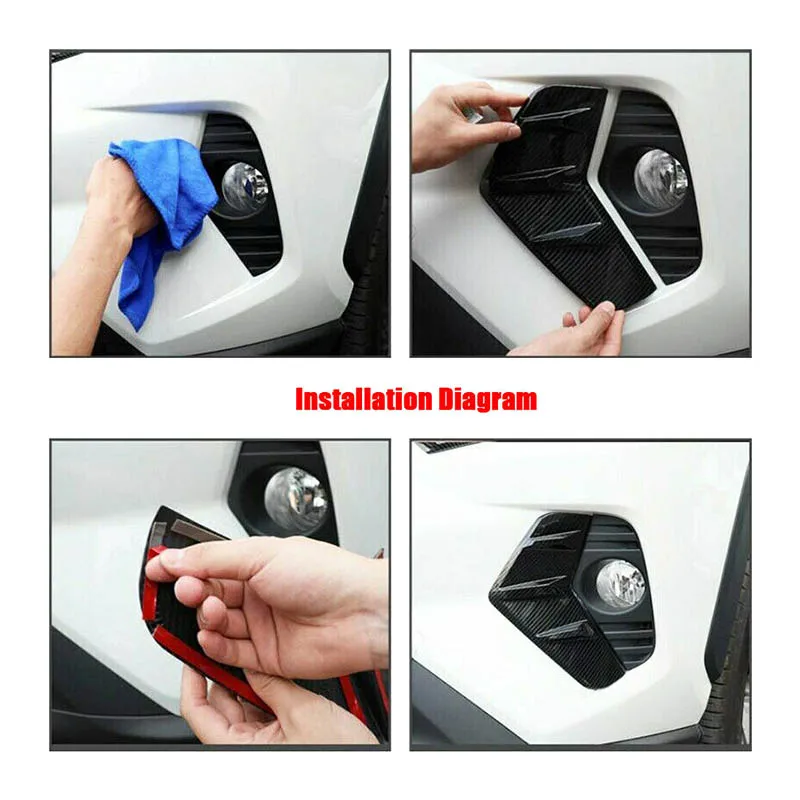 Installation Diagram