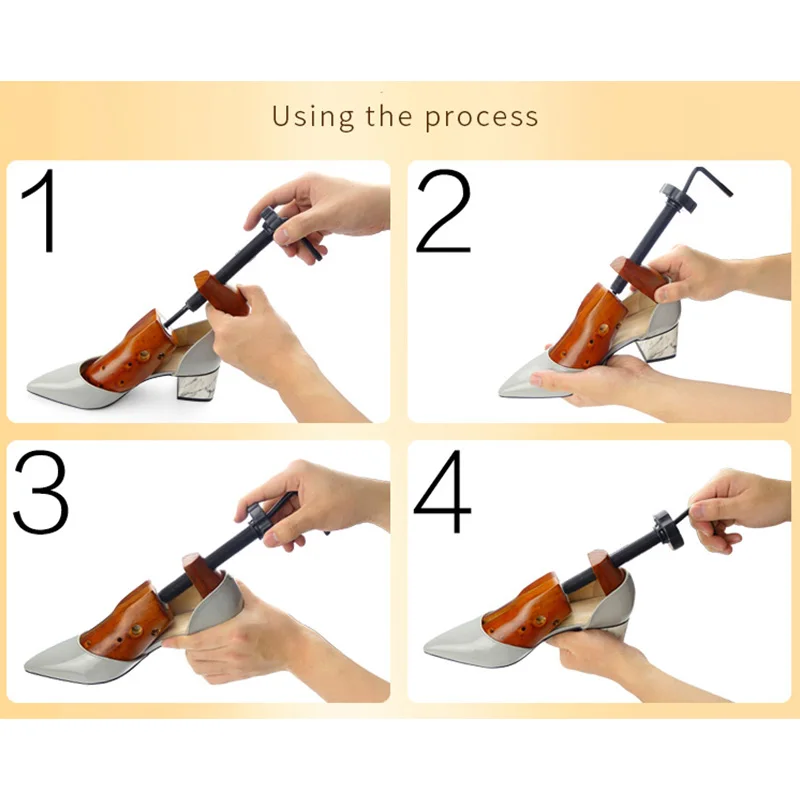 Using the process

1

2

3

4