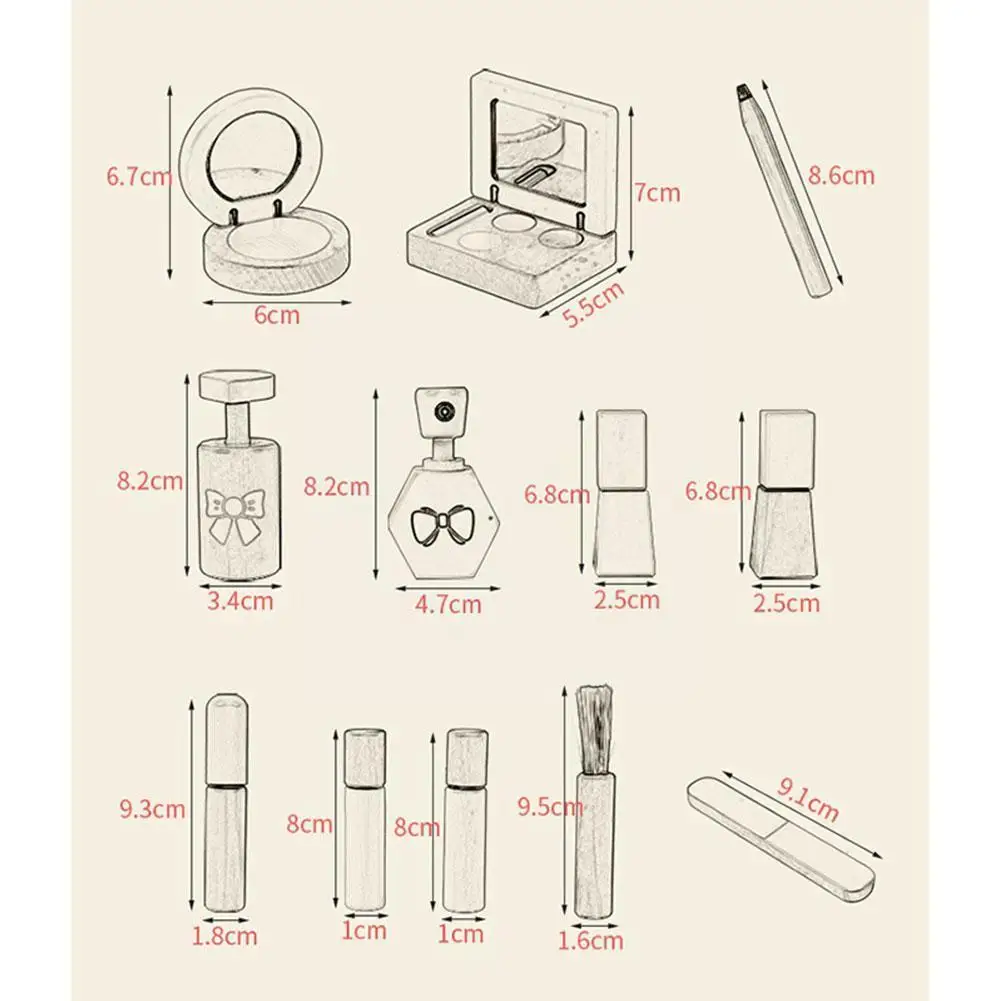 6.7cm
6cm
7cm
5.5cm
8.6cm

8.2cm
3.4cm
8.2cm
4.7cm
6.8cm
2.5cm
6.8cm
2.5cm

9.3cm
1.8cm
8cm
1cm
8cm
1cm
9.5cm
1.6cm
9.1cm