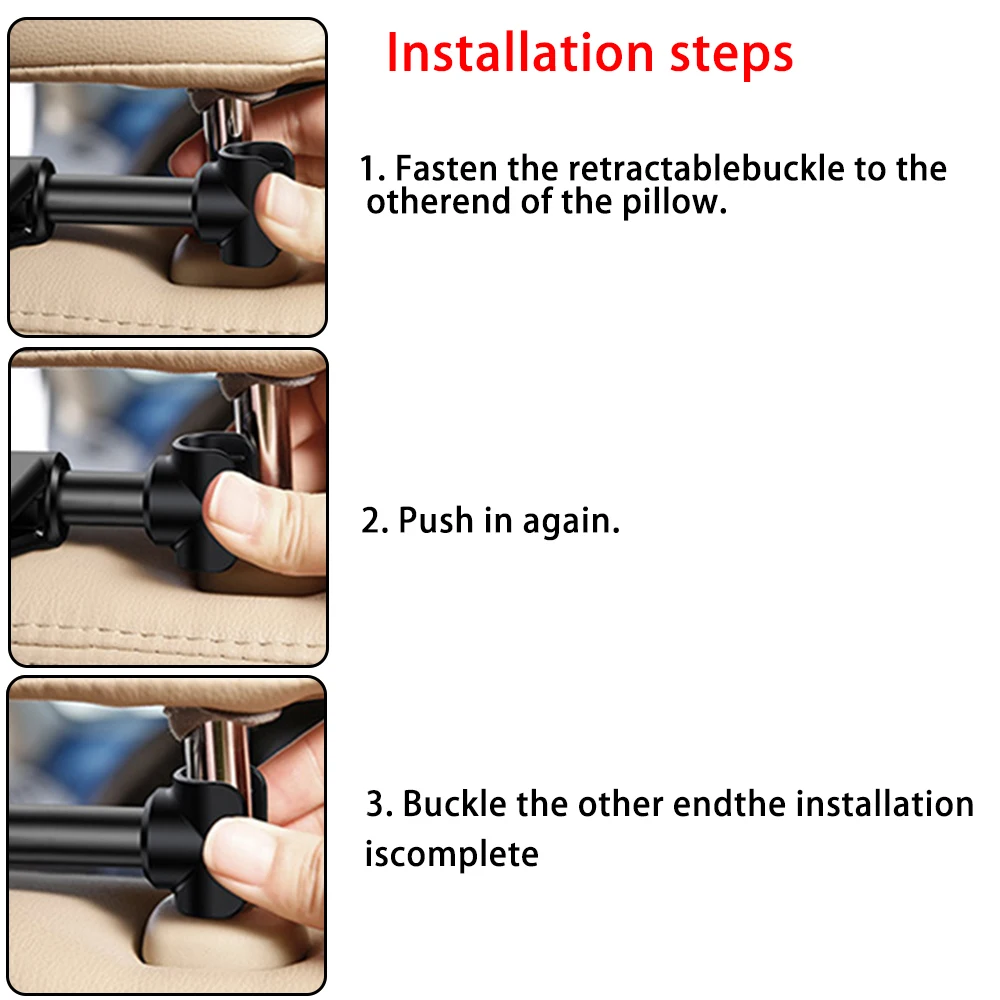 Installation steps

1. Fasten the retractablebuckle to the otherend of the pillow.

2. Push in again.

3. Buckle the other endthe installation iscomplete