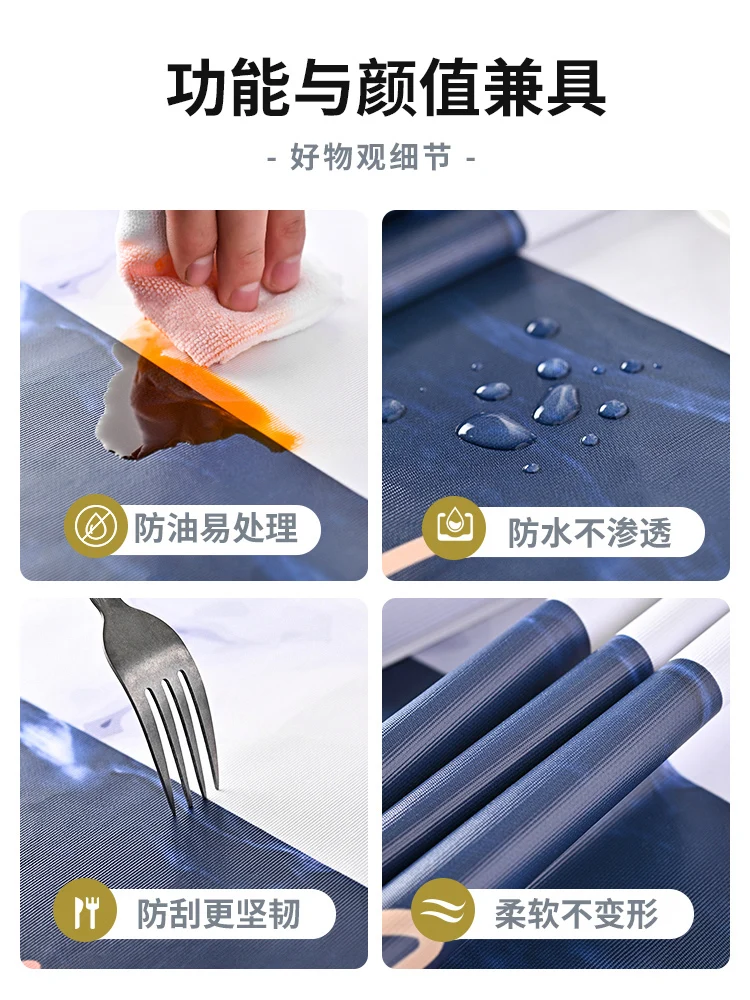 功能与颜值兼具

- 好物观细节 -

防油易处理

防水不渗透

防刮更坚韧

柔软不变形