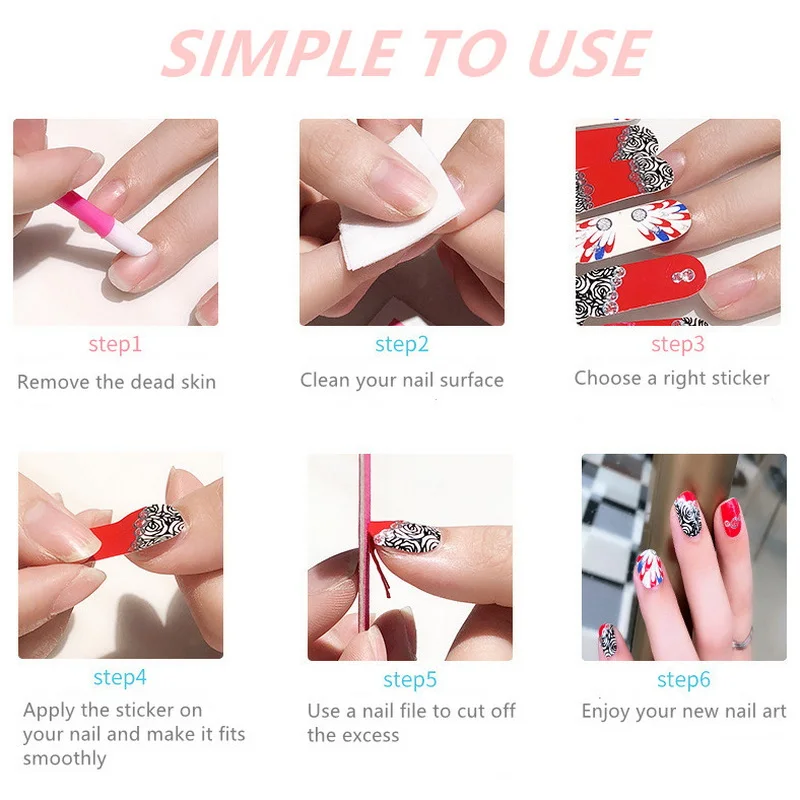 SIMPLE TO USE

step1
Remove the dead skin

step2
Clean your nail surface

step3
Choose a right sticker

step4
Apply the sticker on your nail and make it fits smoothly

step5
Use a nail file to cut off the excess

step6
Enjoy your new nail art