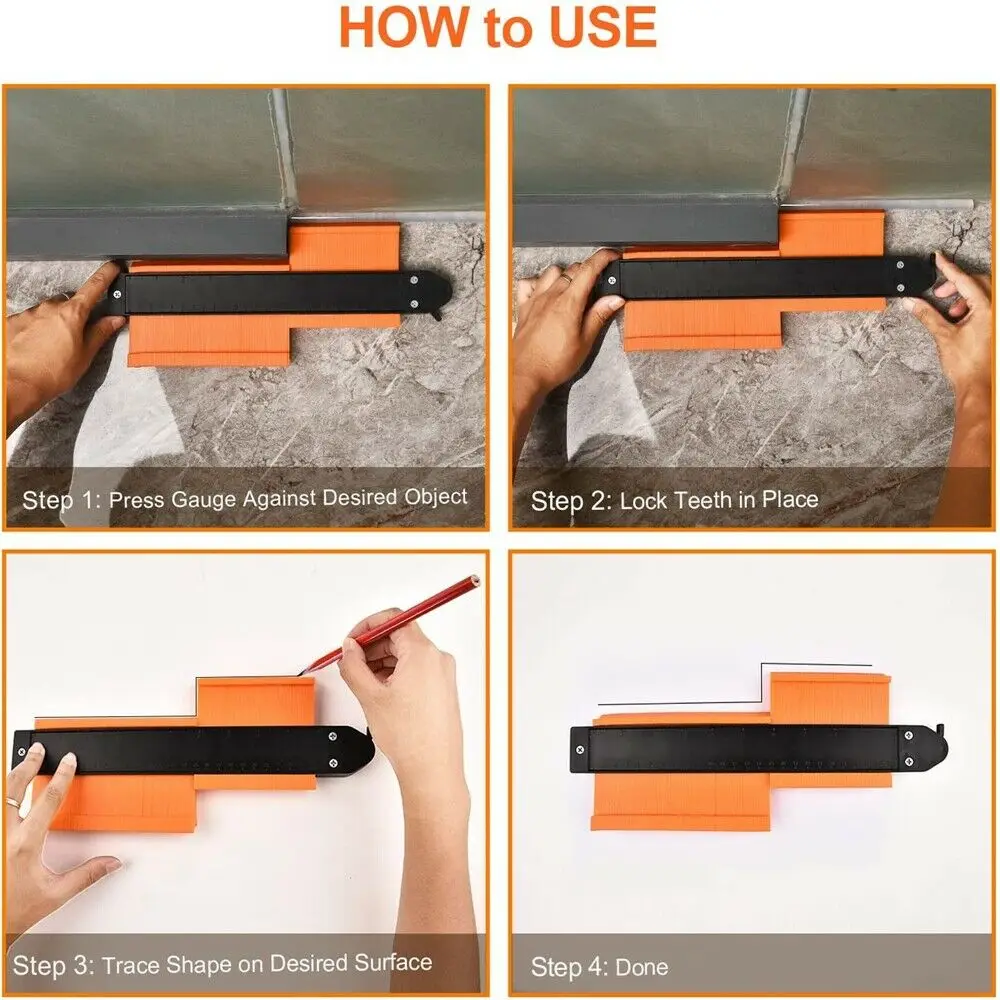 HOW to USE

Step 1: Press Gauge Against Desired Object

Step 2: Lock Teeth in Place

Step 3: Trace Shape on Desired Surface

Step 4: Done