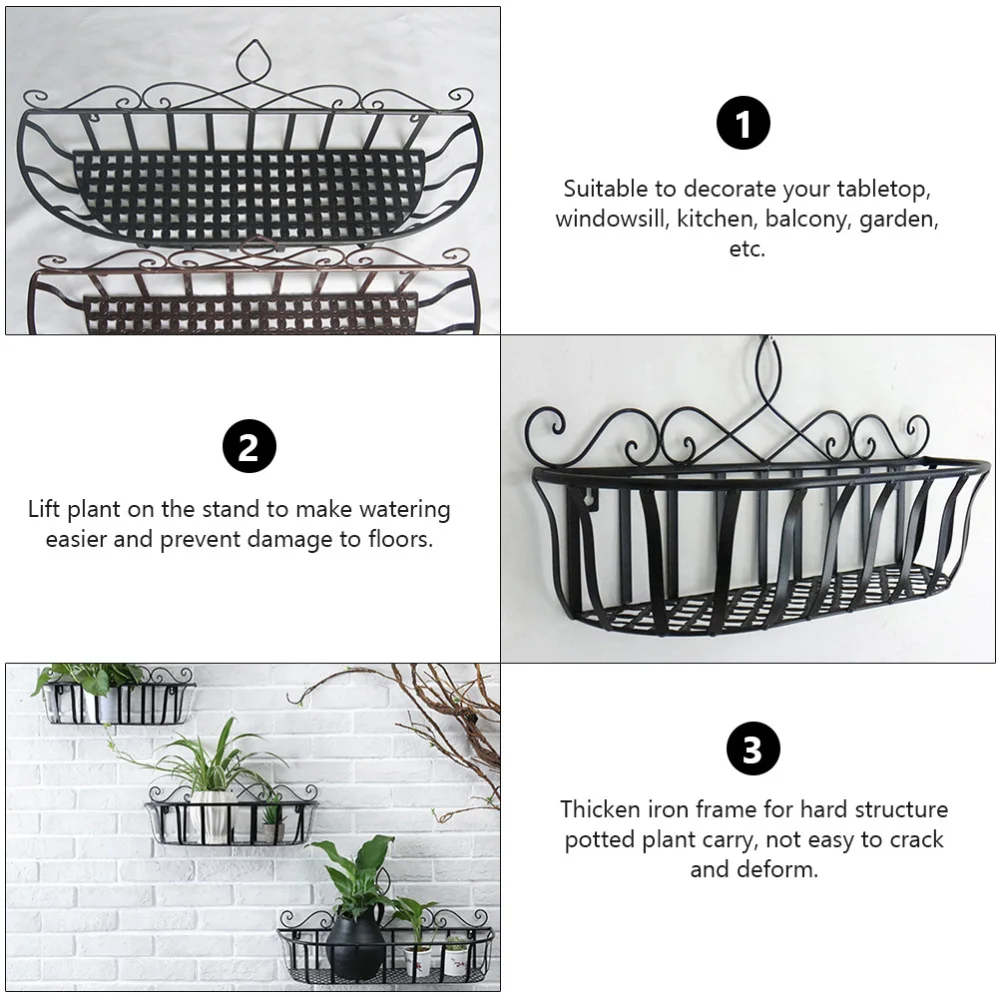 1

Suitable to decorate your tabletop, windowsill, kitchen, balcony, garden, etc.

2

Lift plant on the stand to make watering easier and prevent damage to floors.

3

Thicken iron frame for hard structure potted plant carry, not easy to crack and deform.