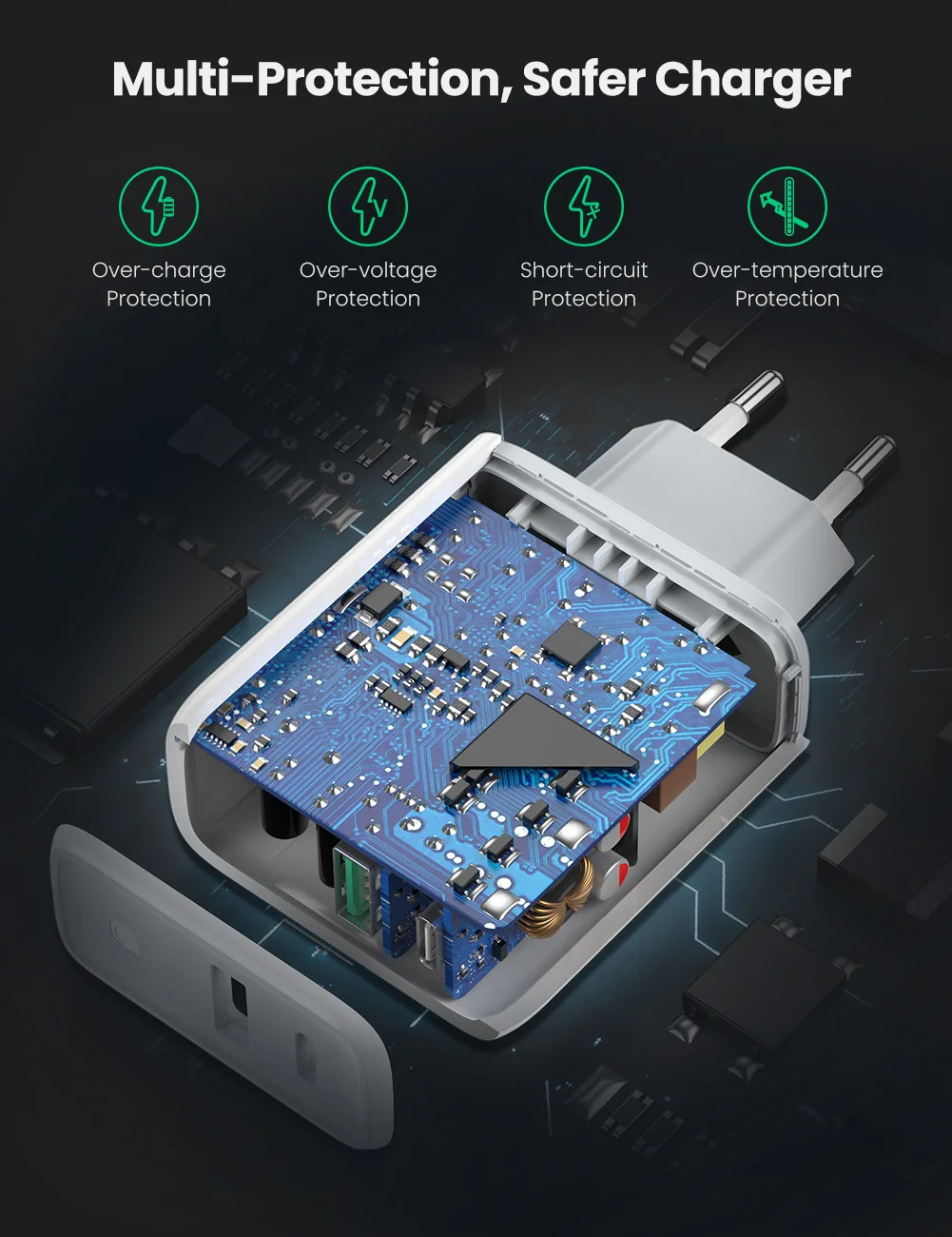 Multi-Protection, Safer Charger

Over-charge Protection

Over-voltage Protection

Short-circuit Protection

Over-temperature Protection