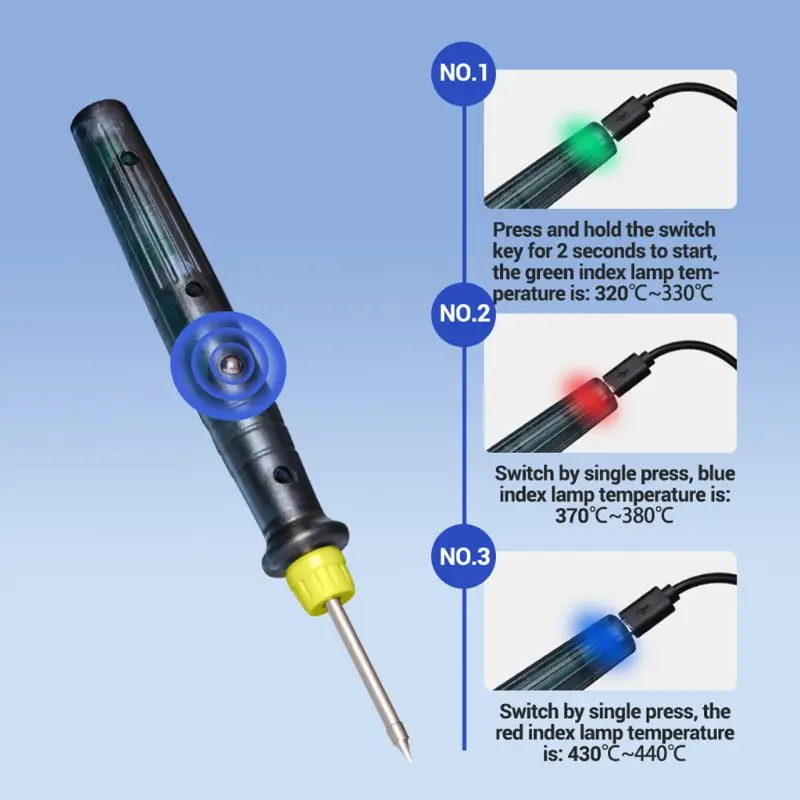 NO.1

Press and hold the switch key for 2 seconds to start, the green index lamp temperature is: 320℃~330℃

NO.2

Switch by single press, blue index lamp temperature is: 370℃~380℃

NO.3

Switch by single press, the red index lamp temperature is: 430℃~440℃