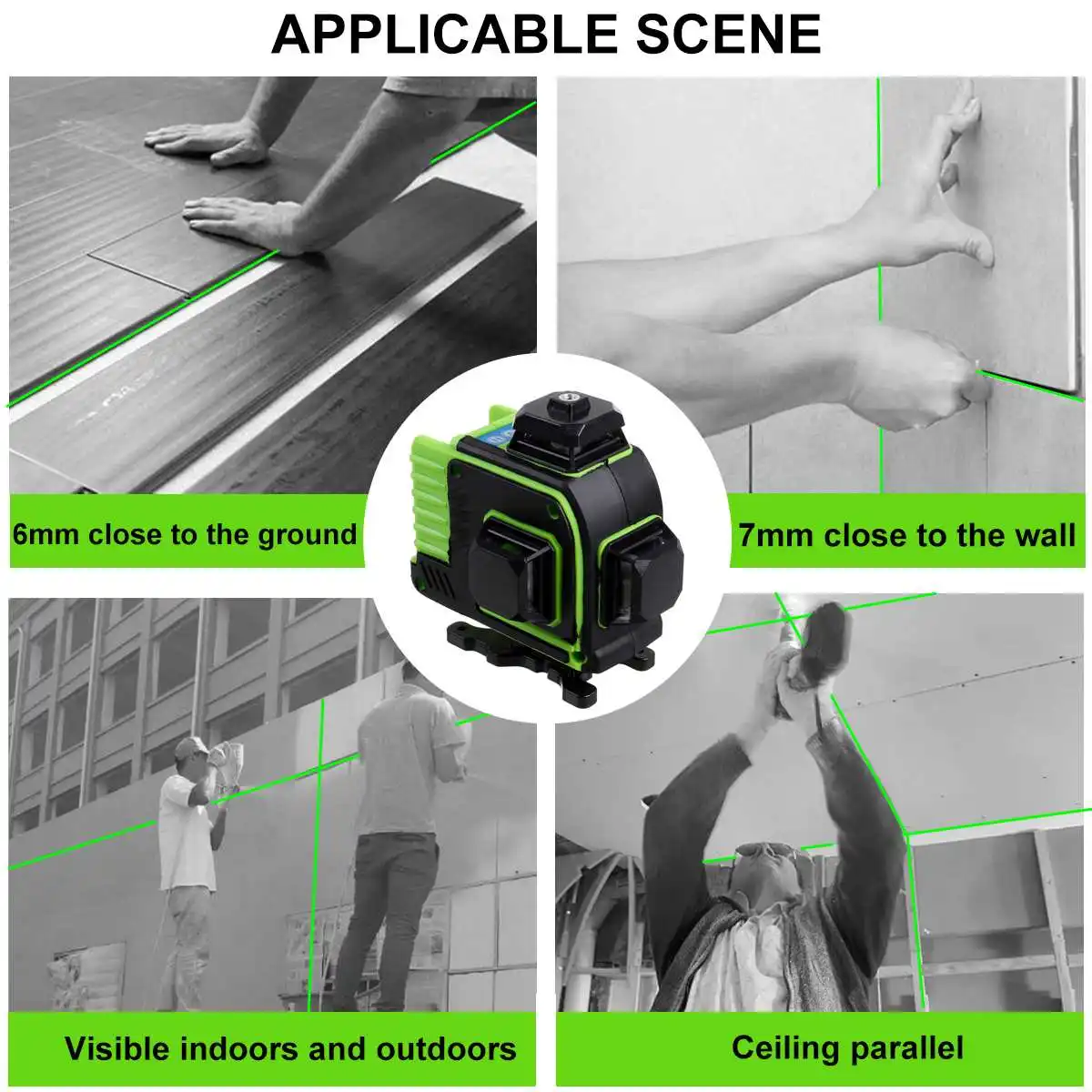 APPLICABLE SCENE

6mm close to the ground

7mm close to the wall

Visible indoors and outdoors

Ceiling parallel