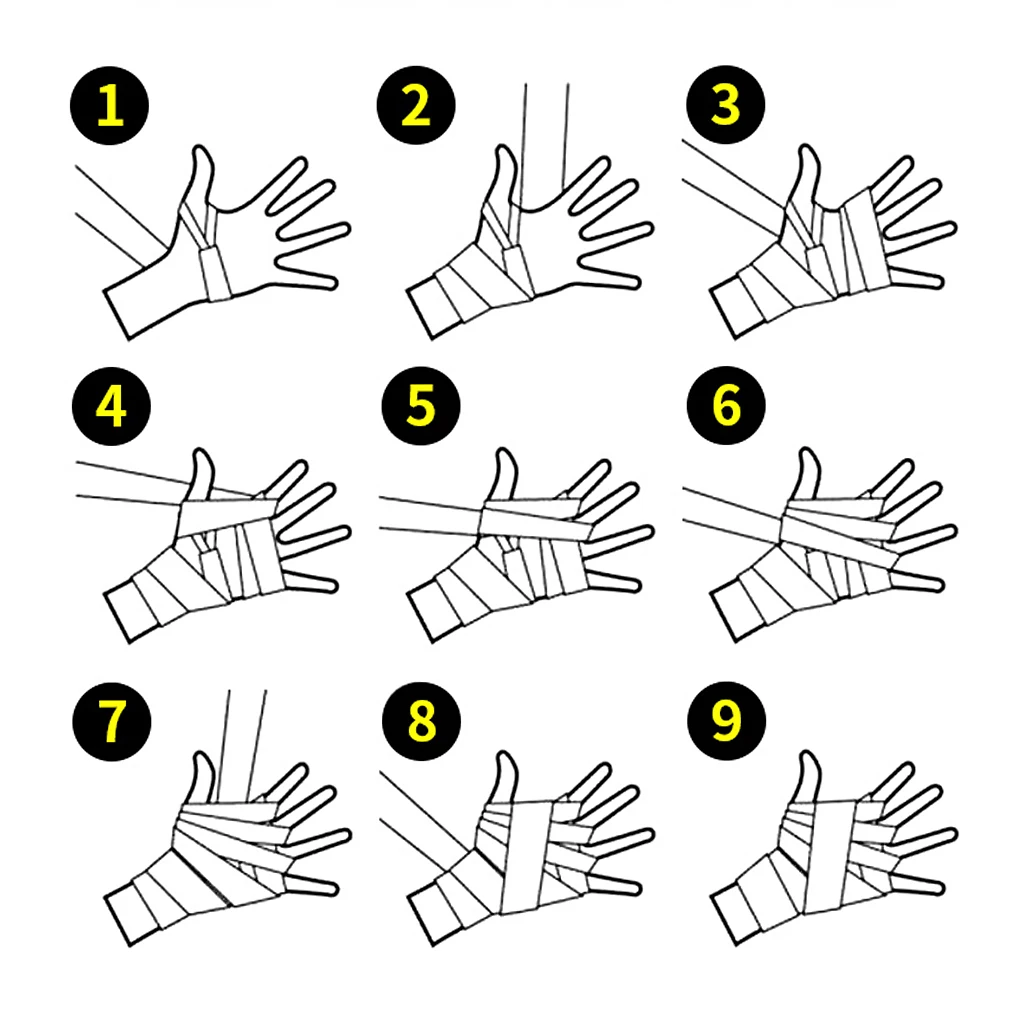 1

2

3

4

5

6

7

8

9