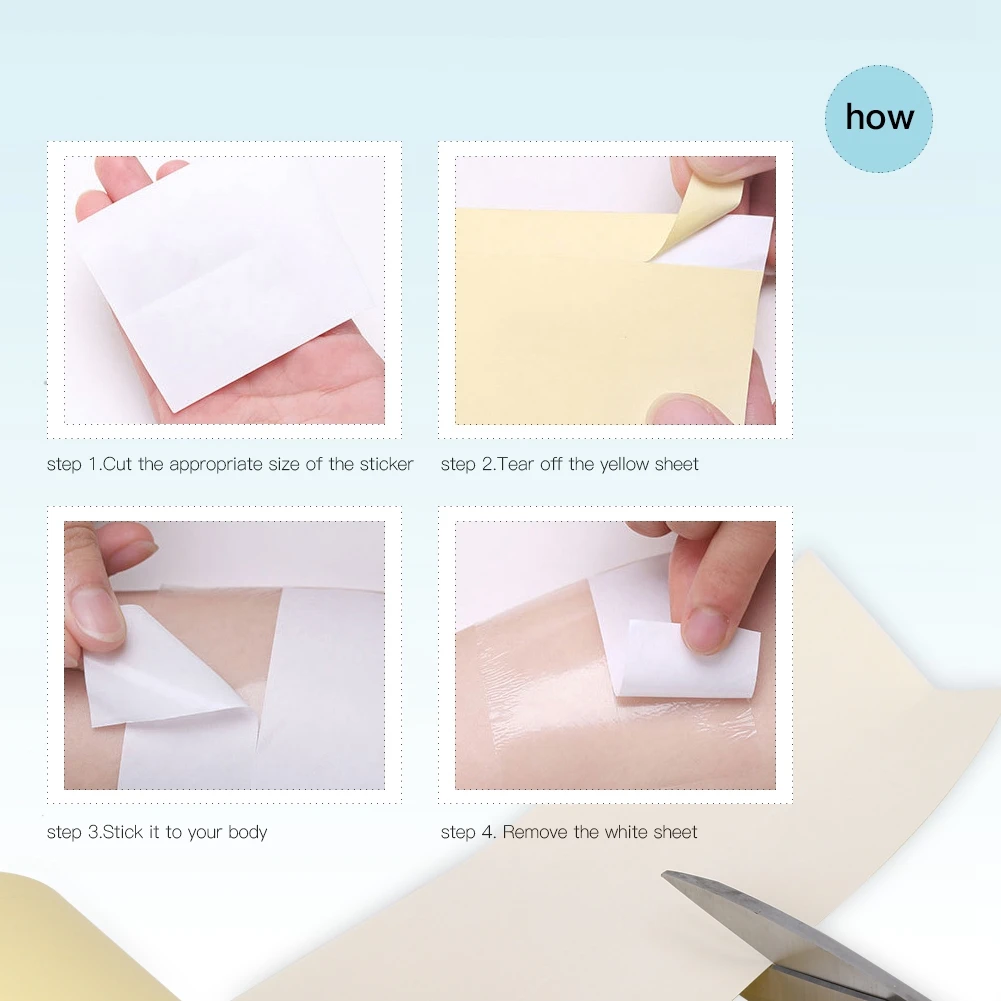 how

step 1.Cut the appropriate size of the sticker

step 2.Tear off the yellow sheet

step 3.Stick it to your body

step 4. Remove the white sheet