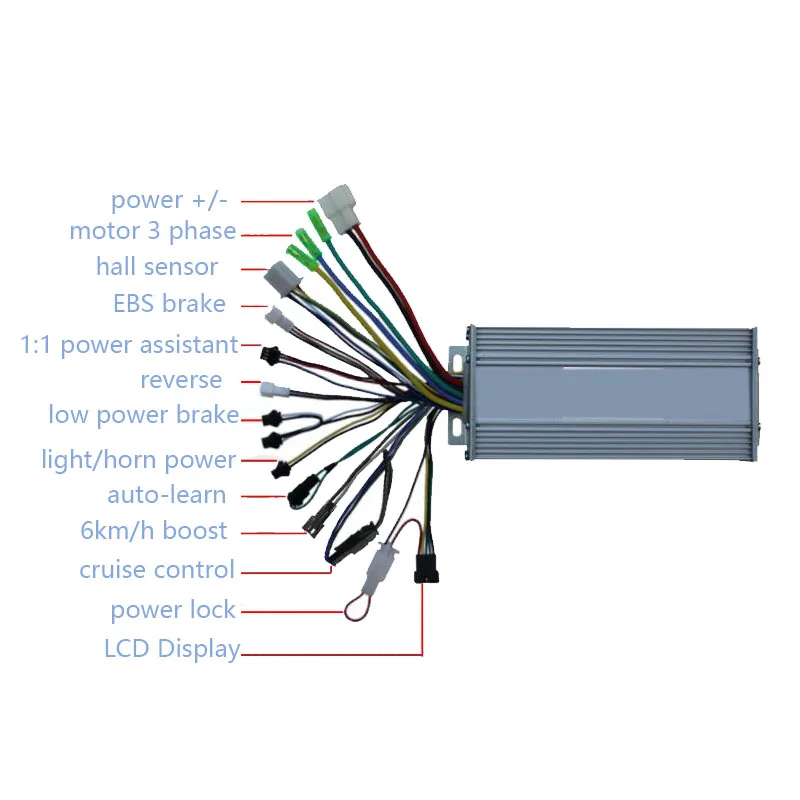 power +/-
motor 3 phase
hall sensor
EBS brake
1:1 power assistant
reverse
low power brake
light/horn power
auto-learn
6km/h boost
cruise control
power lock
LCD Display