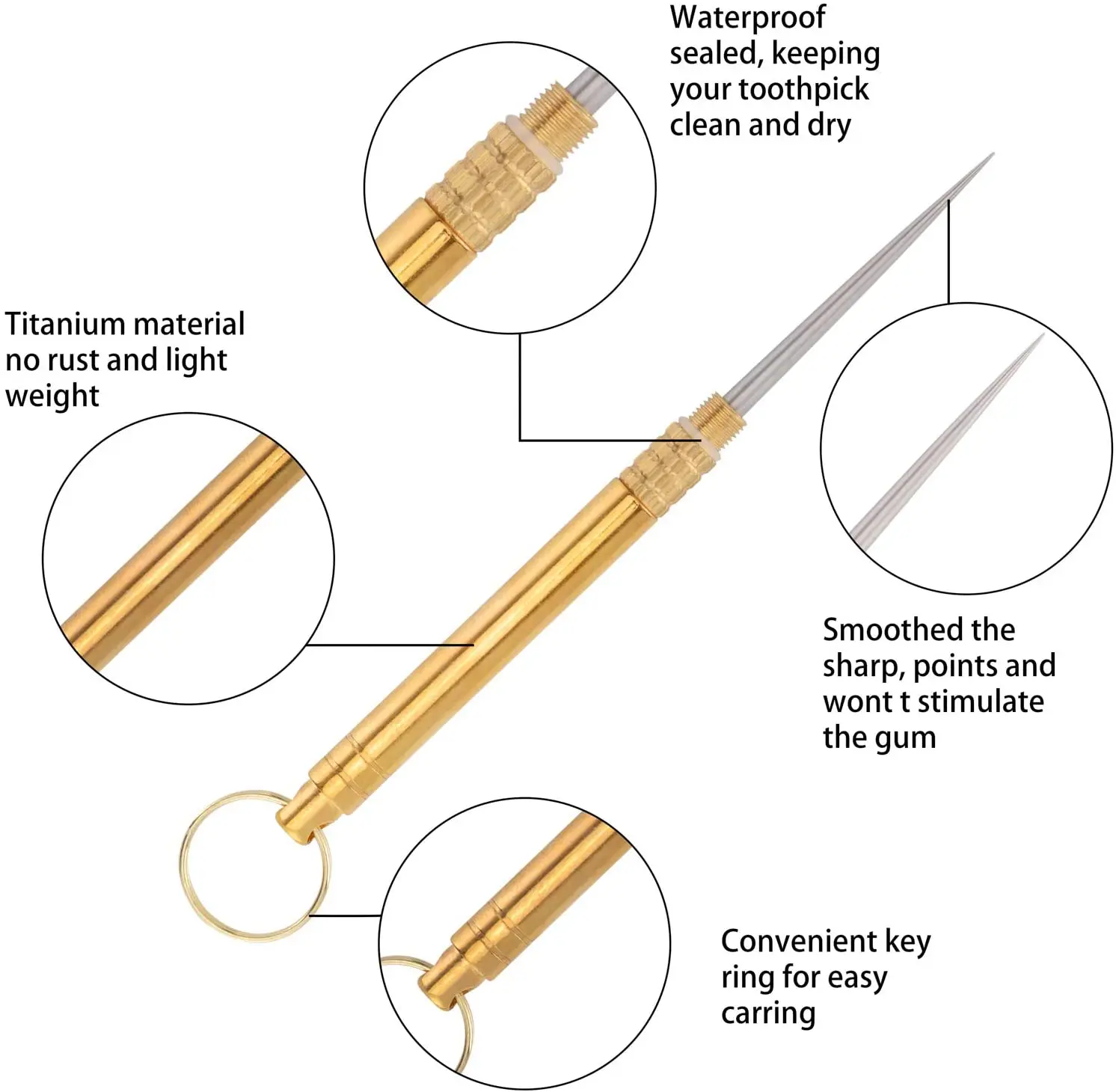 Waterproof sealed, keeping your toothpick clean and dry

Titanium material no rust and light weight

Smoothed the sharp, points and wont t stimulate the gum

Convenient key ring for easy carring