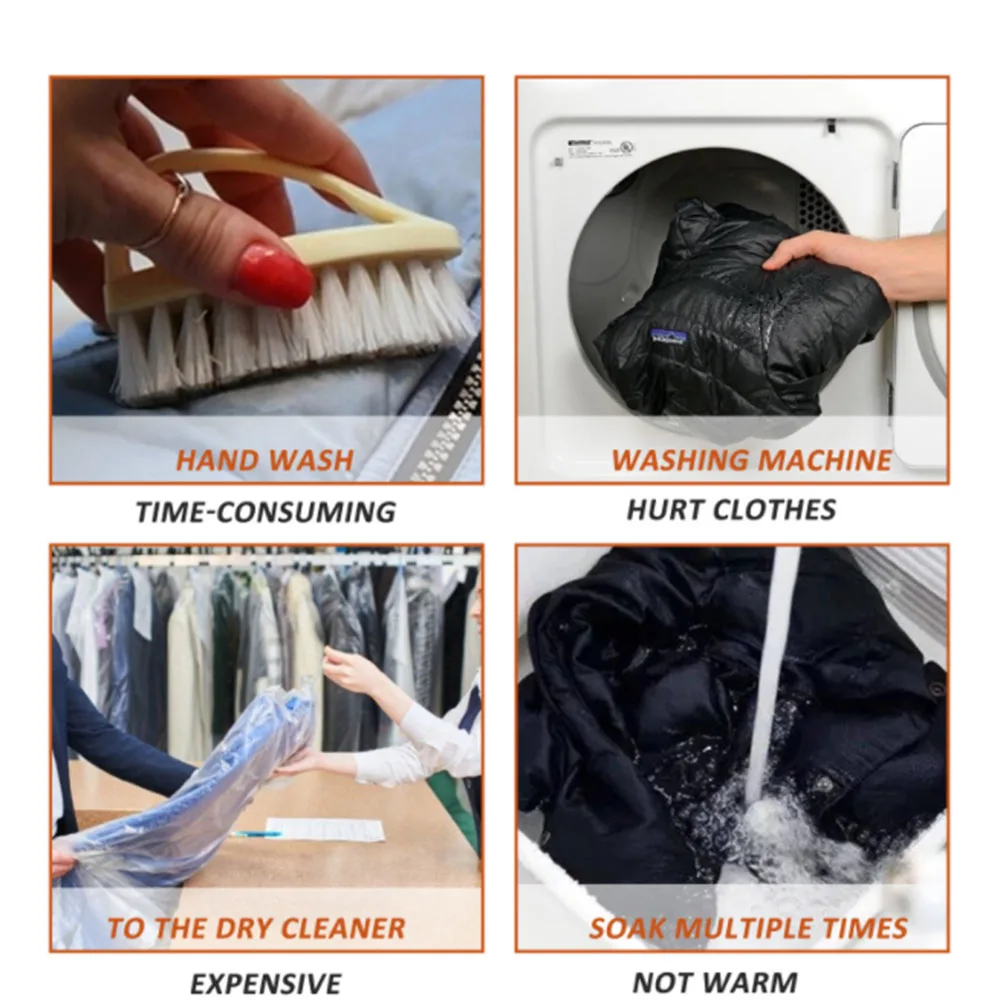 HAND WASH
TIME-CONSUMING

WASHING MACHINE
HURT CLOTHES

TO THE DRY CLEANER
EXPENSIVE

SOAK MULTIPLE TIMES
NOT WARM