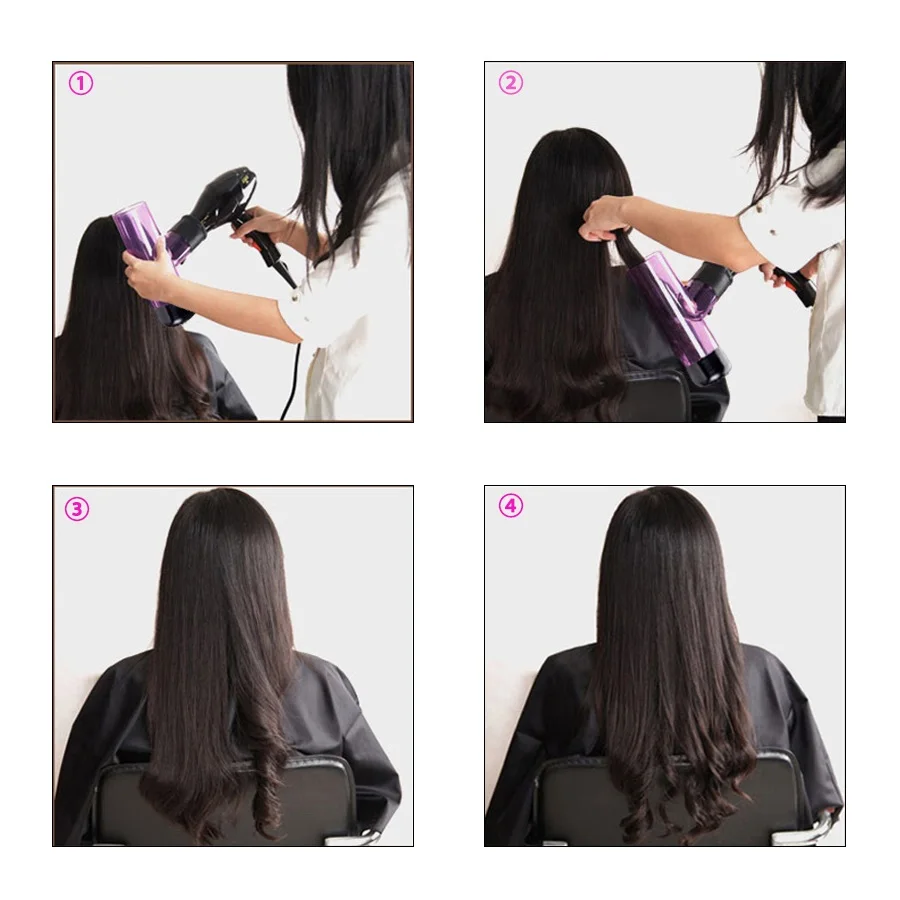 ①

②

③

④