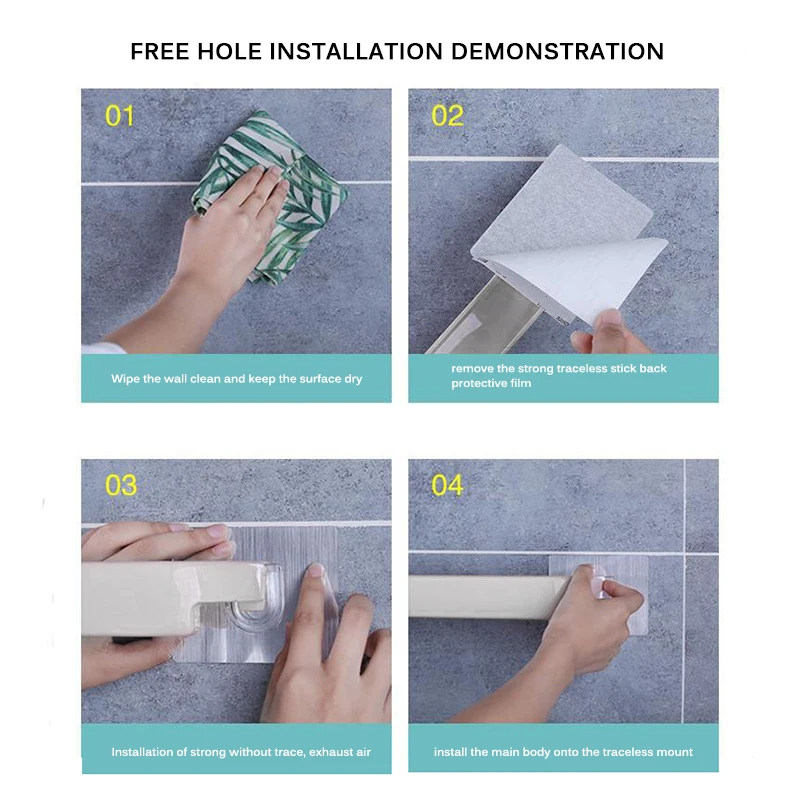 FREE HOLE INSTALLATION DEMONSTRATION

01

Wipe the wall clean and keep the surface dry

02

remove the strong traceless stick back protective film

03

Installation of strong without trace, exhaust air

04

install the main body onto the traceless mount