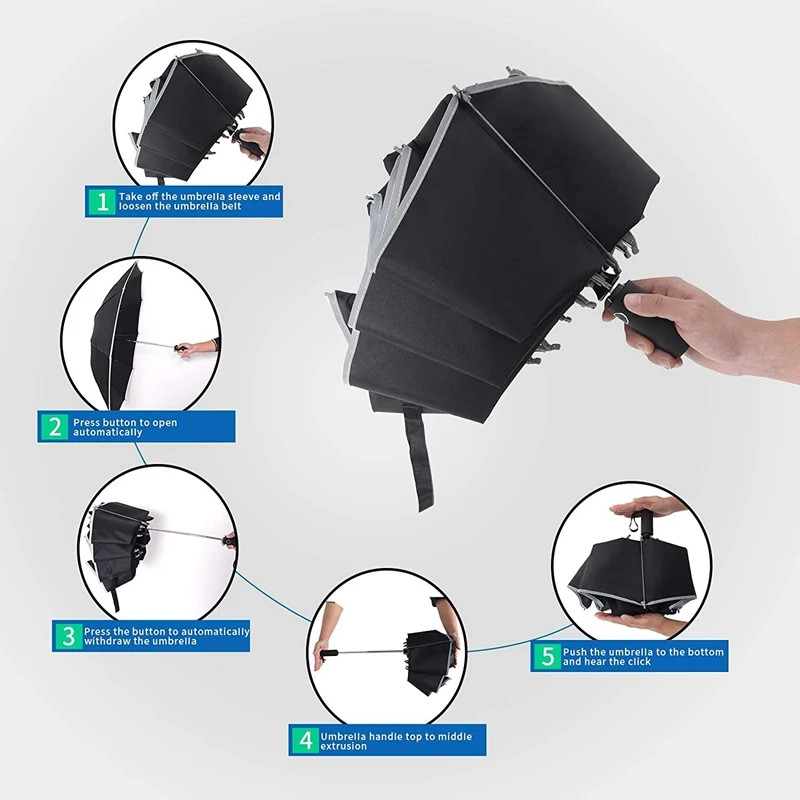 1 Take off the umbrella sleeve and loosen the umbrella belt

2 Press button to open automatically

3 Press the button to automatically withdraw the umbrella

4 Umbrella handle top to middle extrusion

5 Push the umbrella to the bottom and hear the click