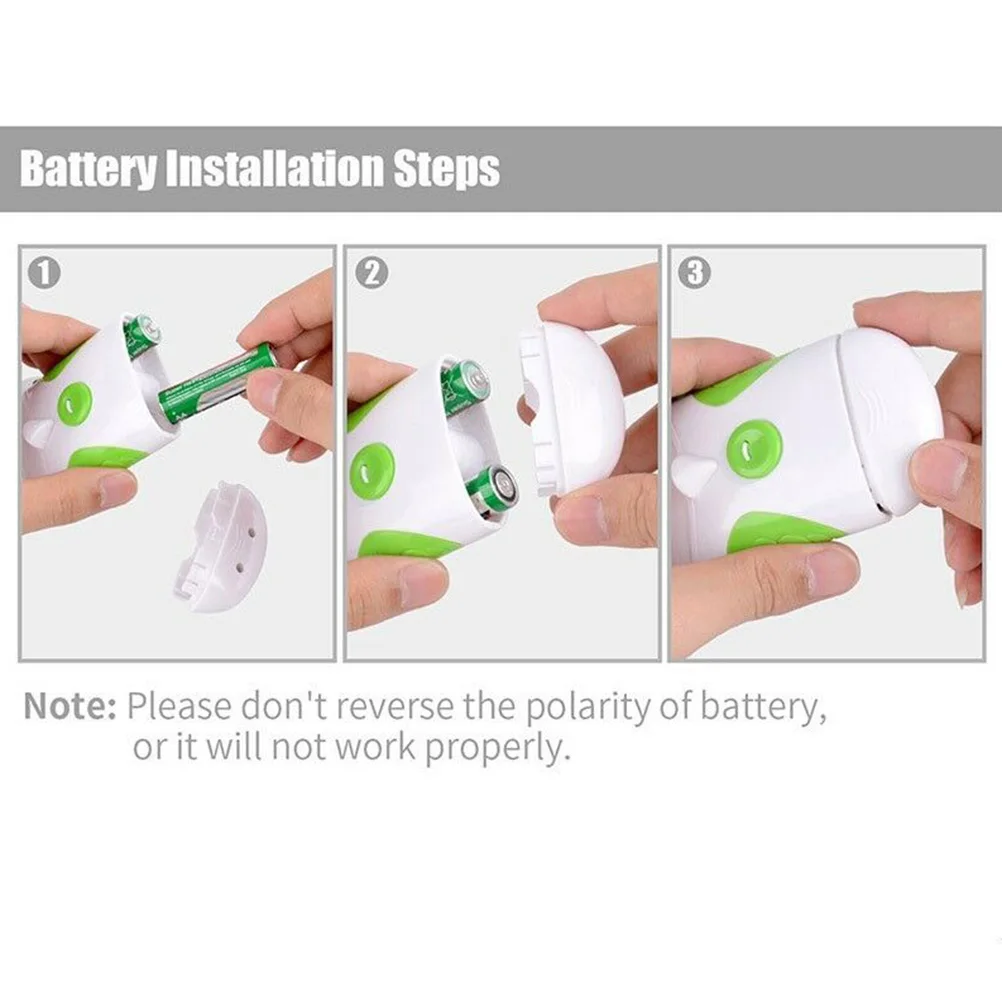 Battery Installation Steps

1

2

3

Note: Please don't reverse the polarity of battery, or it will not work properly.