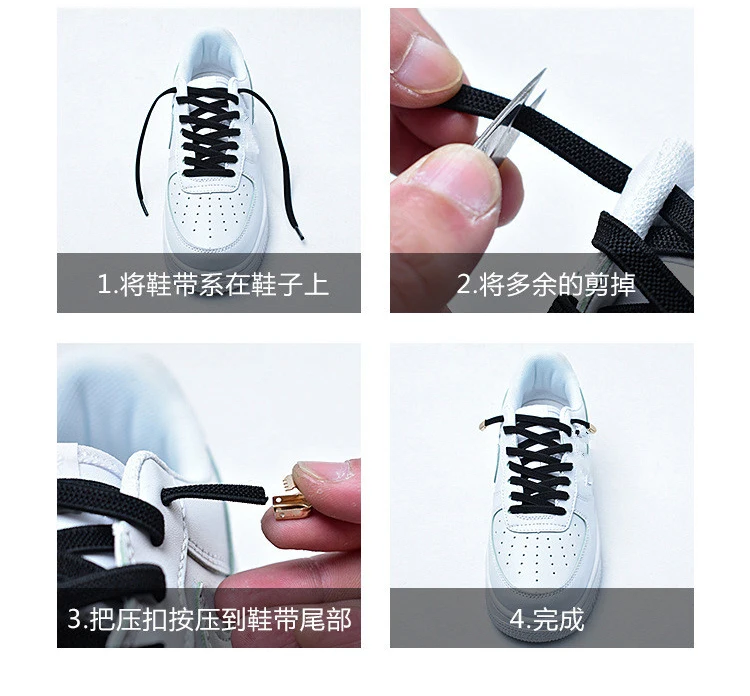 1.将鞋带系在鞋子上

2.将多余的剪掉

3.把压扣按压到鞋带尾部

4.完成