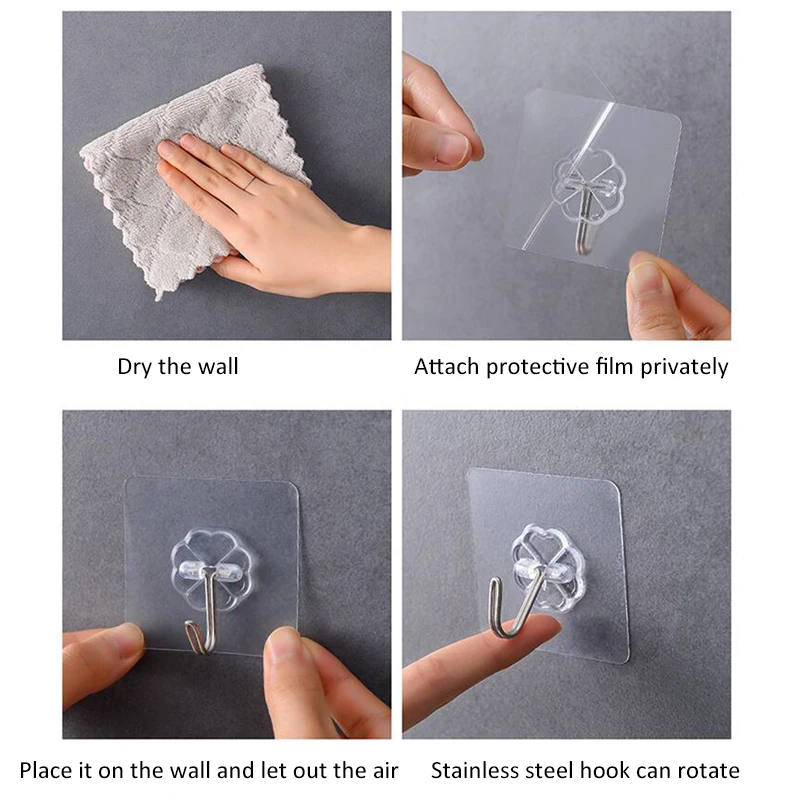 Dry the wall

Attach protective film privately

Place it on the wall and let out the air

Stainless steel hook can rotate