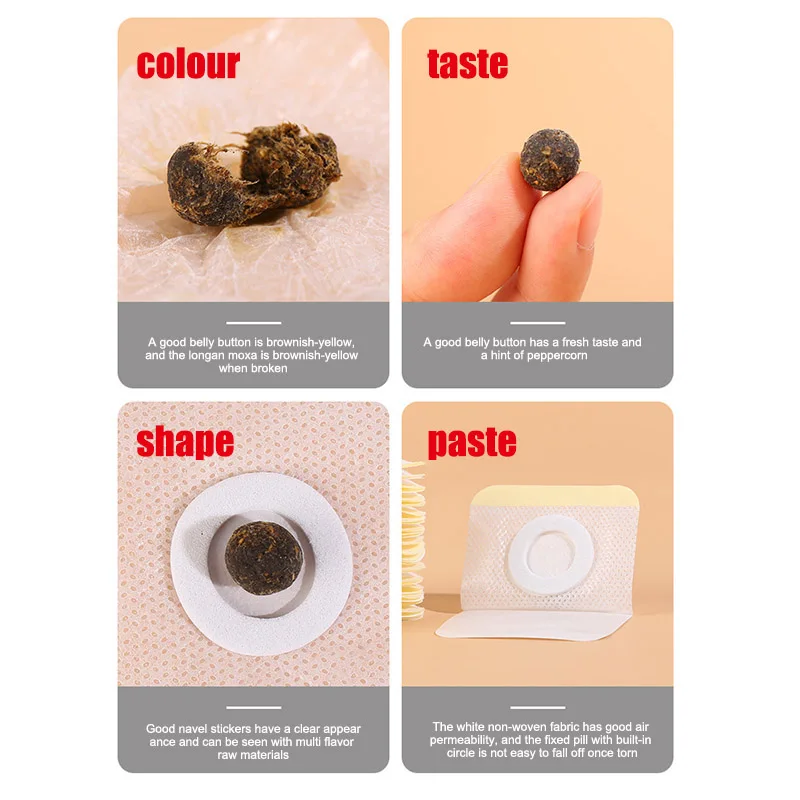 colour

A good belly button is brownish-yellow, and the longan moxa is brownish-yellow when broken

taste

A good belly button has a fresh taste and a hint of peppercorn

shape

Good navel stickers have a clear appear ance and can be seen with multi flavor raw materials

paste

The white non-woven fabric has good air permeability, and the fixed pill with built-in circle is not easy to fall off once torn