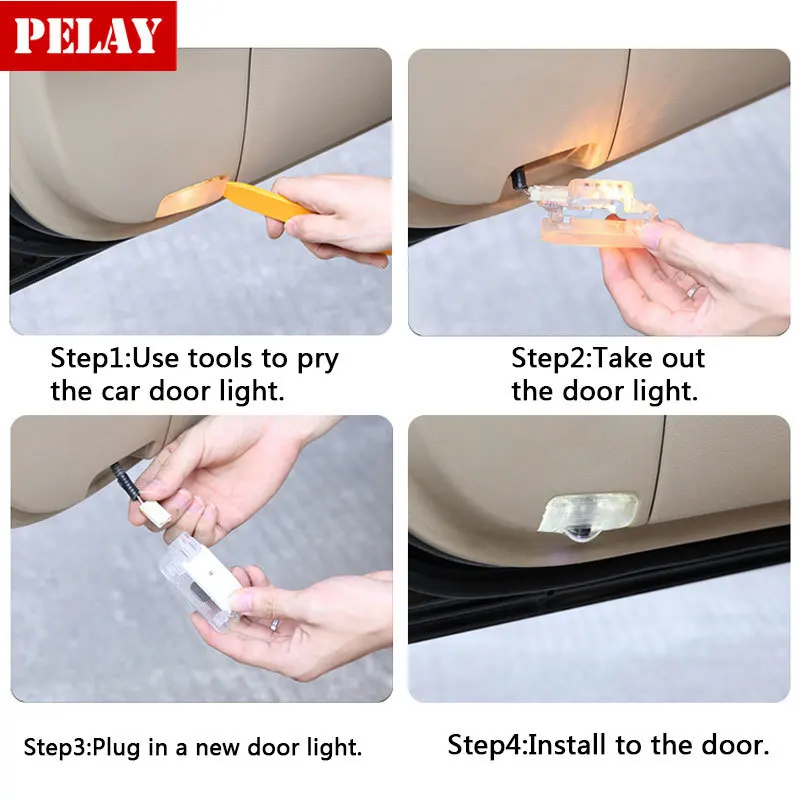 PELAY

Step1:Use tools to pry the car door light.

Step2:Take out the door light.

Step3:Plug in a new door light.

Step4:Install to the door.