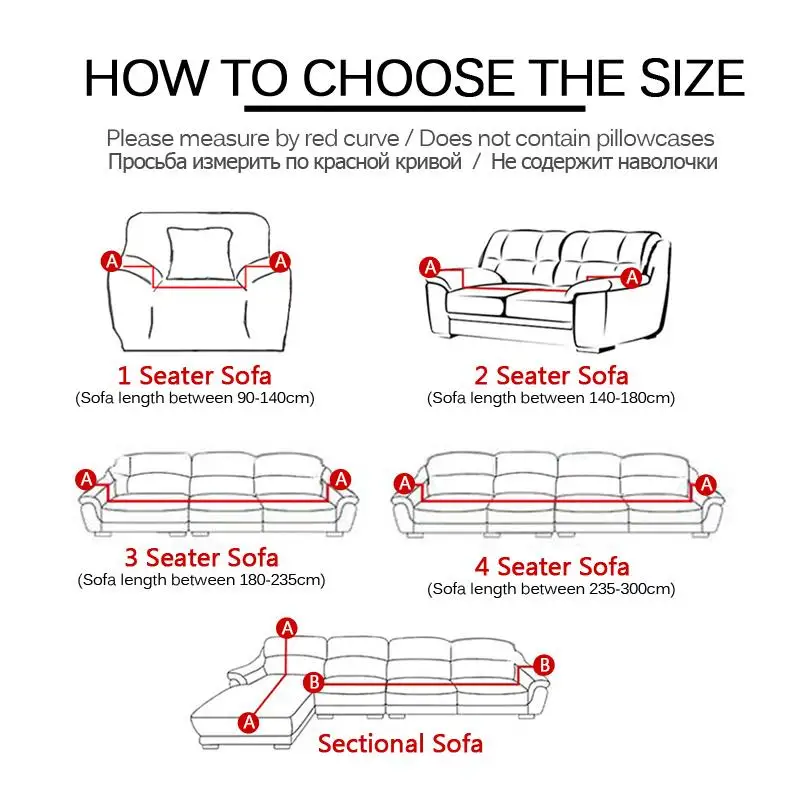 HOW TO CHOOSE THE SIZE

Please measure by red curve / Does not contain pillowcases
Просьба измерить по красной кривой / Не содержит наволочки

A A

1 Seater Sofa
(Sofa length between 90-140cm)

A A

2 Seater Sofa
(Sofa length between 140-180cm)

A A

3 Seater Sofa
(Sofa length between 180-235cm)

A A

4 Seater Sofa
(Sofa length between 235-300cm)

A B B A

Sectional Sofa