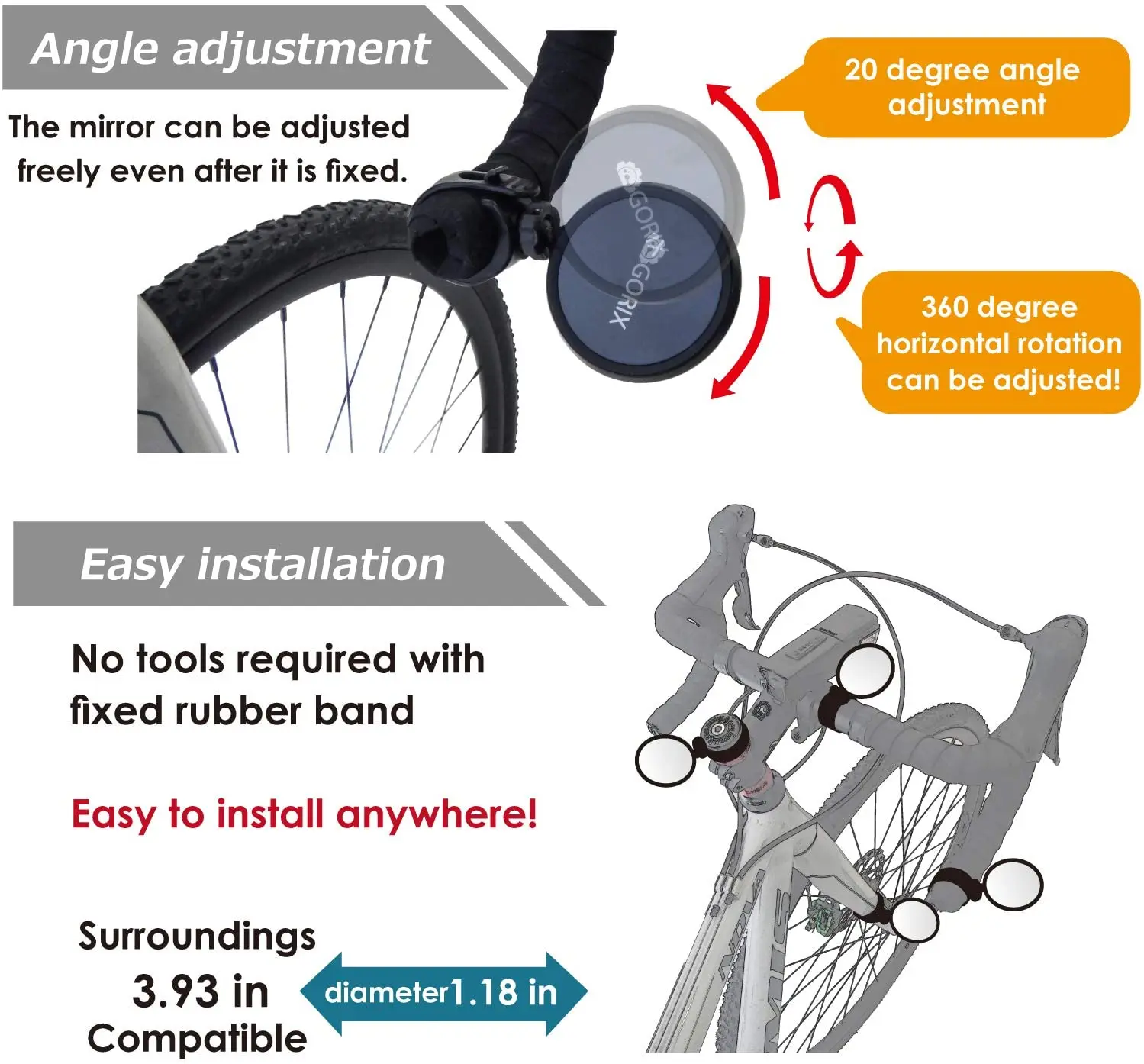 Angle adjustment

The mirror can be adjusted freely even after it is fixed.

GORIX

GORIX

20 degree angle adjustment

360 degree horizontal rotation can be adjusted!

Easy installation

No tools required with fixed rubber band

Easy to install anywhere!

Surroundings 3.93 in Compatible

diameter1.18 in