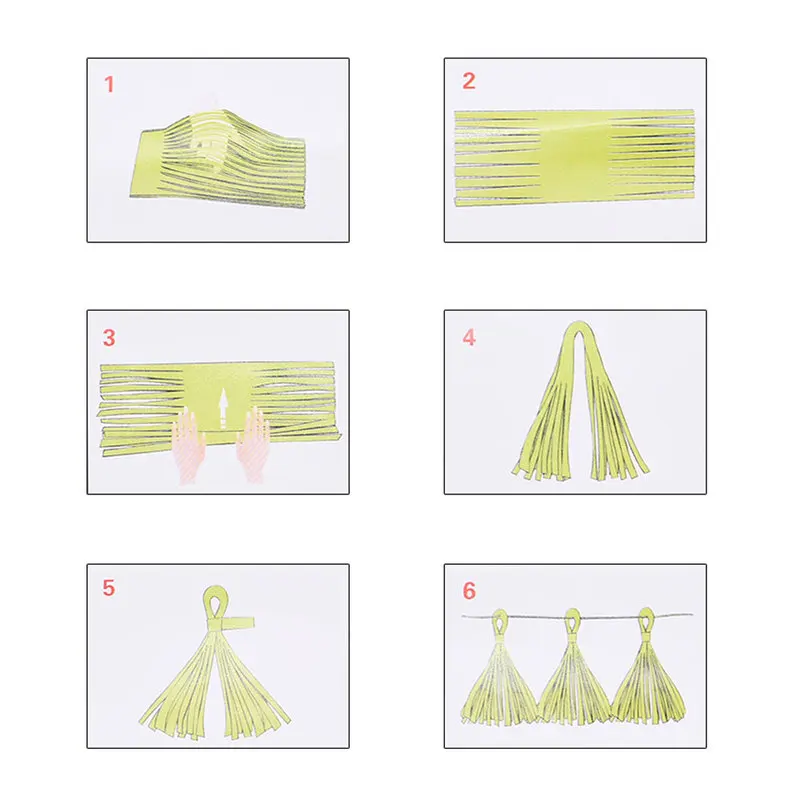 1

2

3

4

5

6