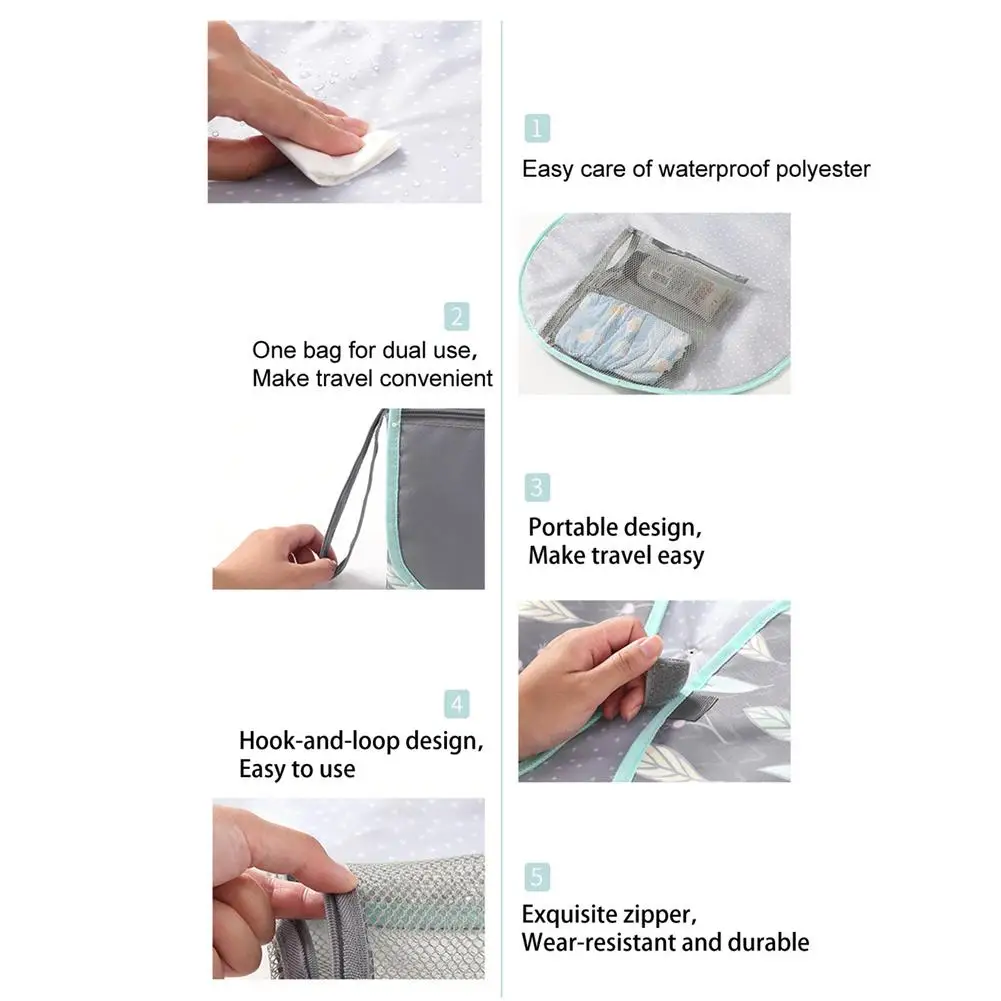 1
Easy care of waterproof polyester

2
One bag for dual use, Make travel convenient

3
Portable design, Make travel easy

4
Hook-and-loop design, Easy to use

5
Exquisite zipper, Wear-resistant and durable