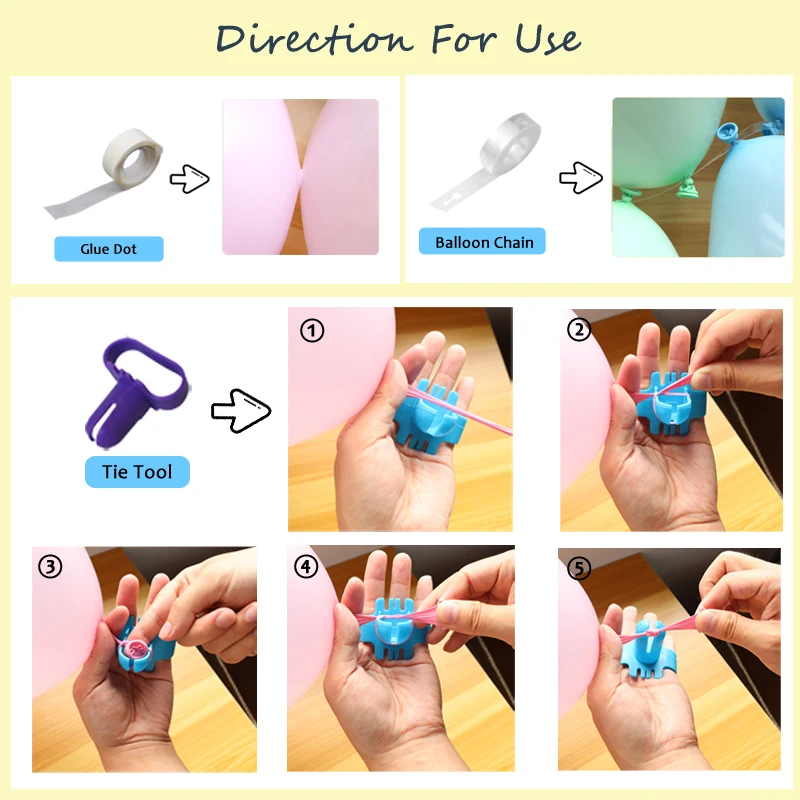 Direction For Use

Glue Dot

Balloon Chain

Tie Tool

①

②

③

④

⑤