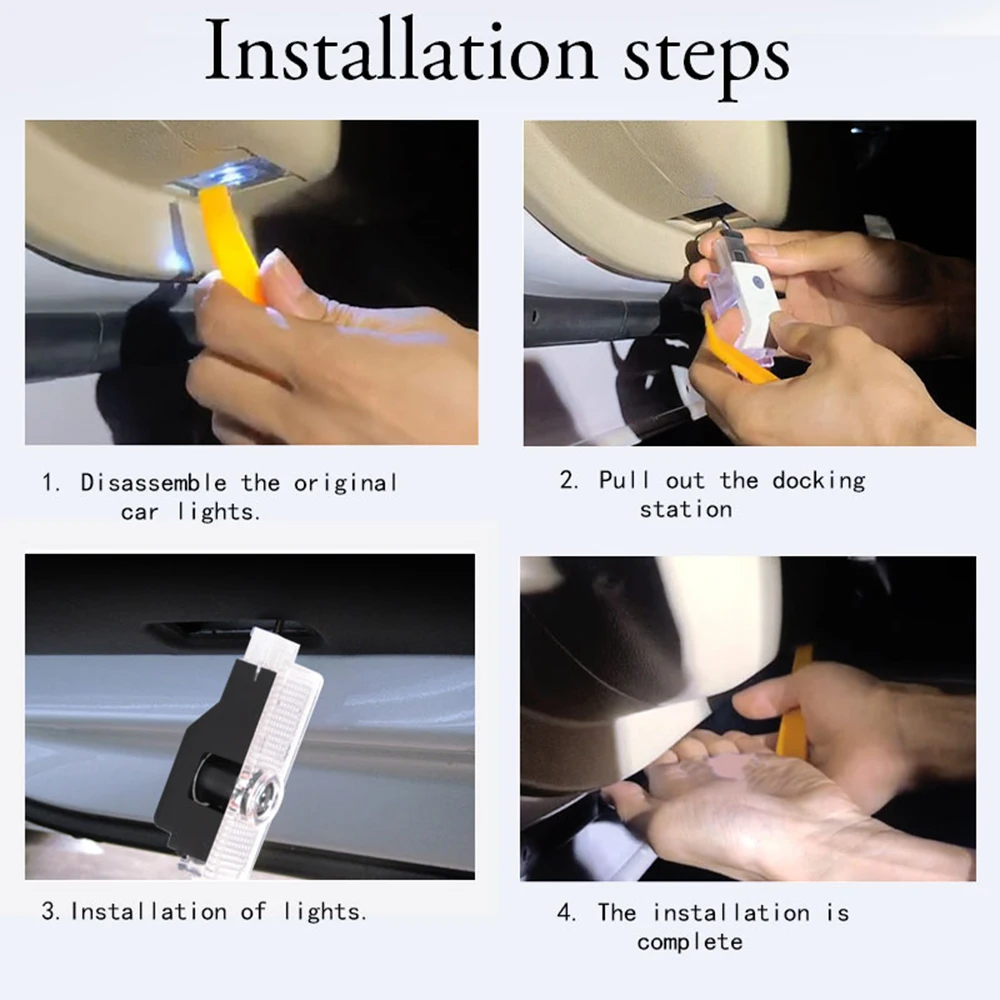 Installation steps

1. Disassemble the original car lights.

2. Pull out the docking station

3. Installation of lights.

4. The installation is complete