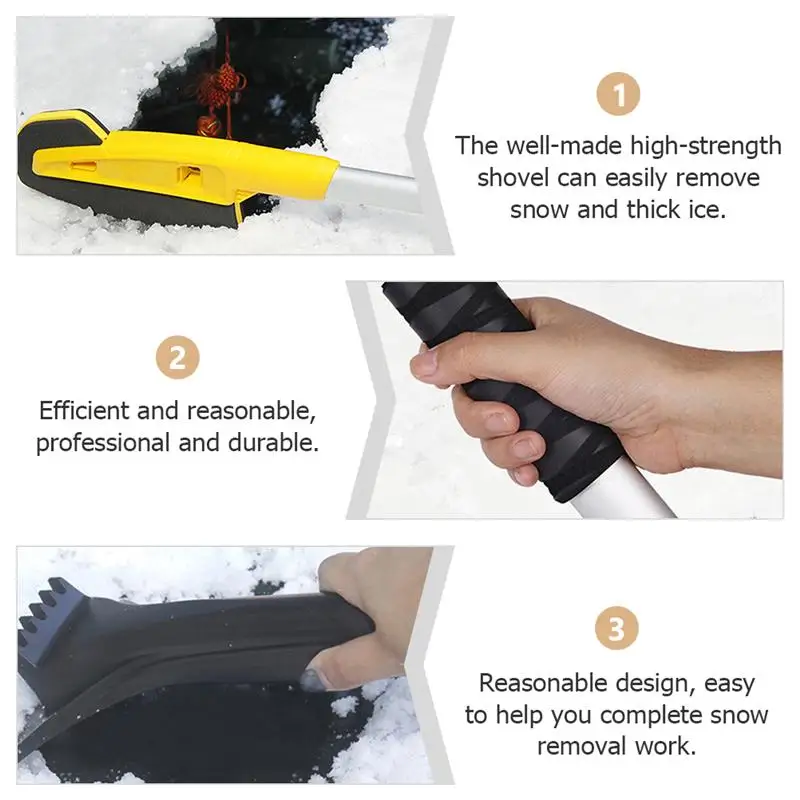 1

The well-made high-strength shovel can easily remove snow and thick ice.

2

Efficient and reasonable, professional and durable.

3

Reasonable design, easy to help you complete snow removal work.