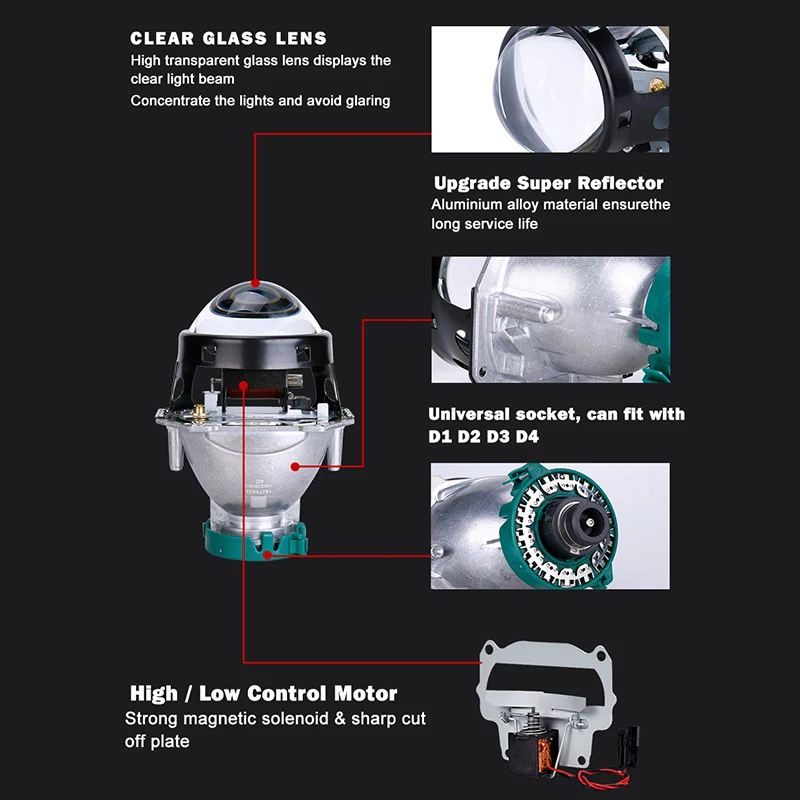 CLEAR GLASS LENS
High transparent glass lens displays the clear light beam
Concentrate the lights and avoid glaring

Upgrade Super Reflector
Aluminium alloy material ensurethe long service life

Universal socket, can fit with D1 D2 D3 D4

High / Low Control Motor
Strong magnetic solenoid & sharp cut off plate