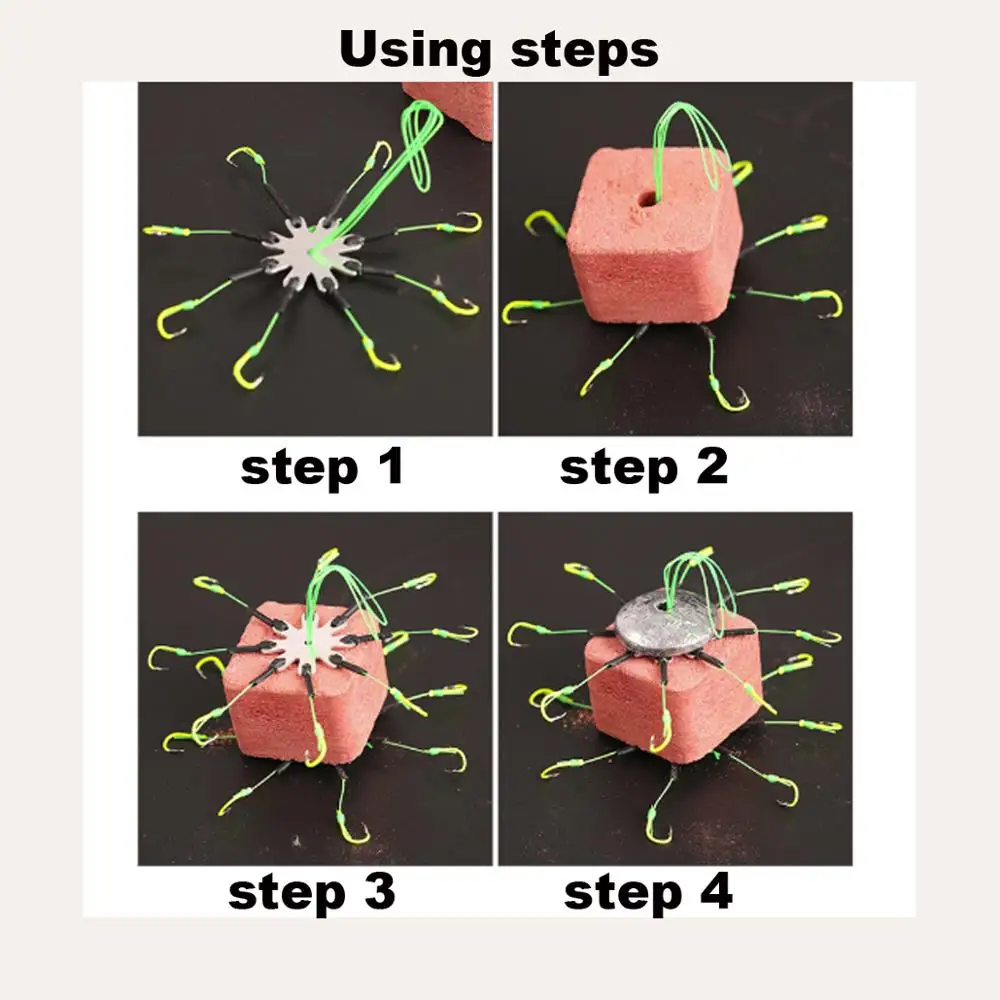 Using steps

step 1

step 2

step 3

step 4