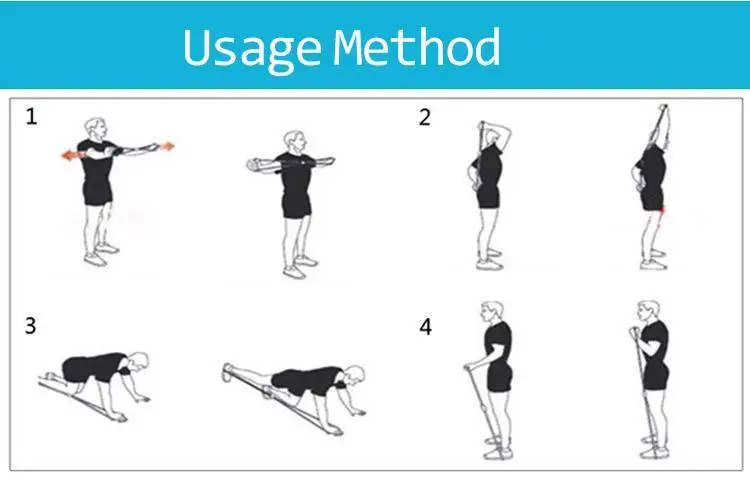 Usage Method

1

2

3

4