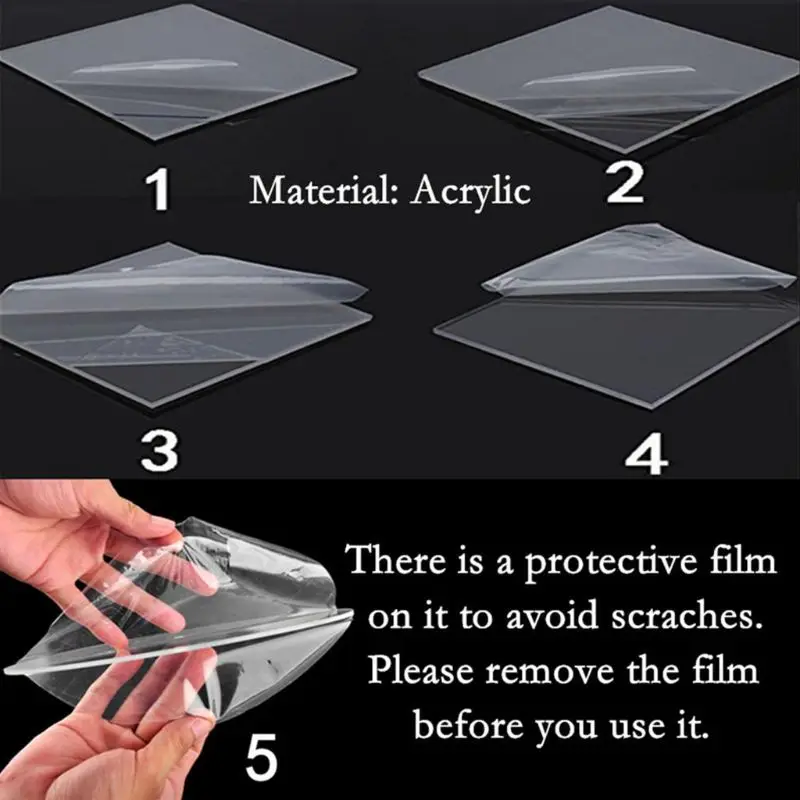 1

Material: Acrylic

2

3

4

There is a protective film on it to avoid scraches. Please remove the film before you use it.

5