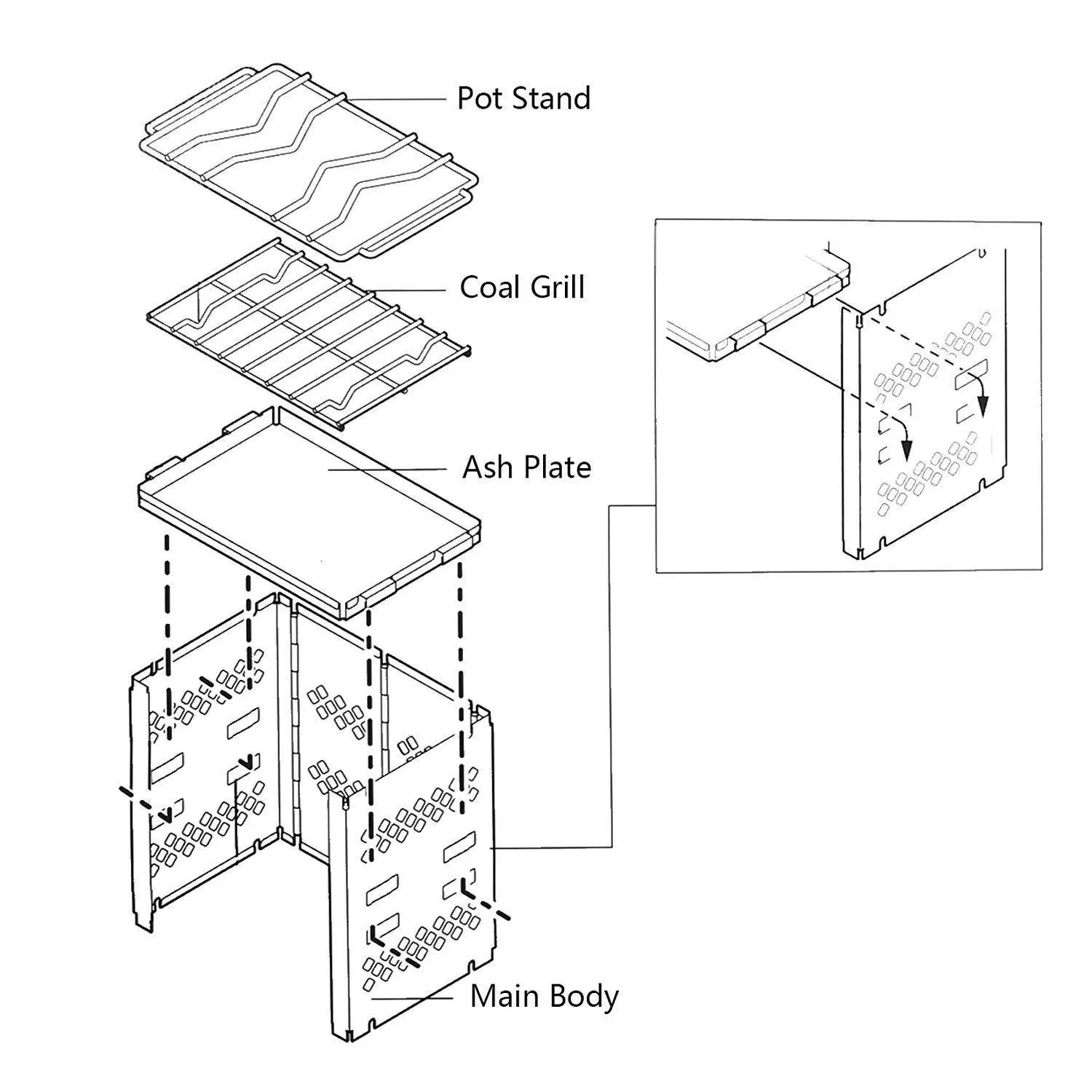 Pot Stand

Coal Grill

Ash Plate

Main Body