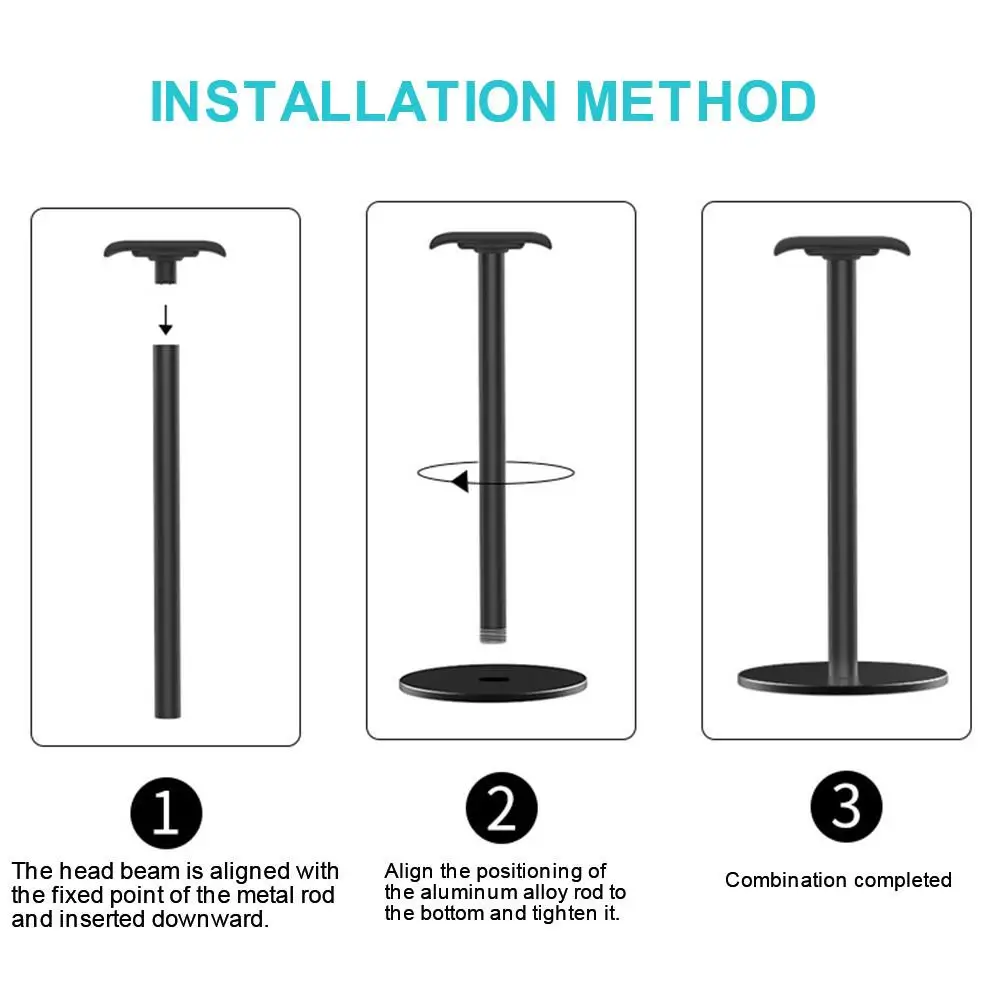 INSTALLATION METHOD

1

The head beam is aligned with the fixed point of the metal rod and inserted downward.

2

Align the positioning of the aluminum alloy rod to the bottom and tighten it.

3

Combination completed