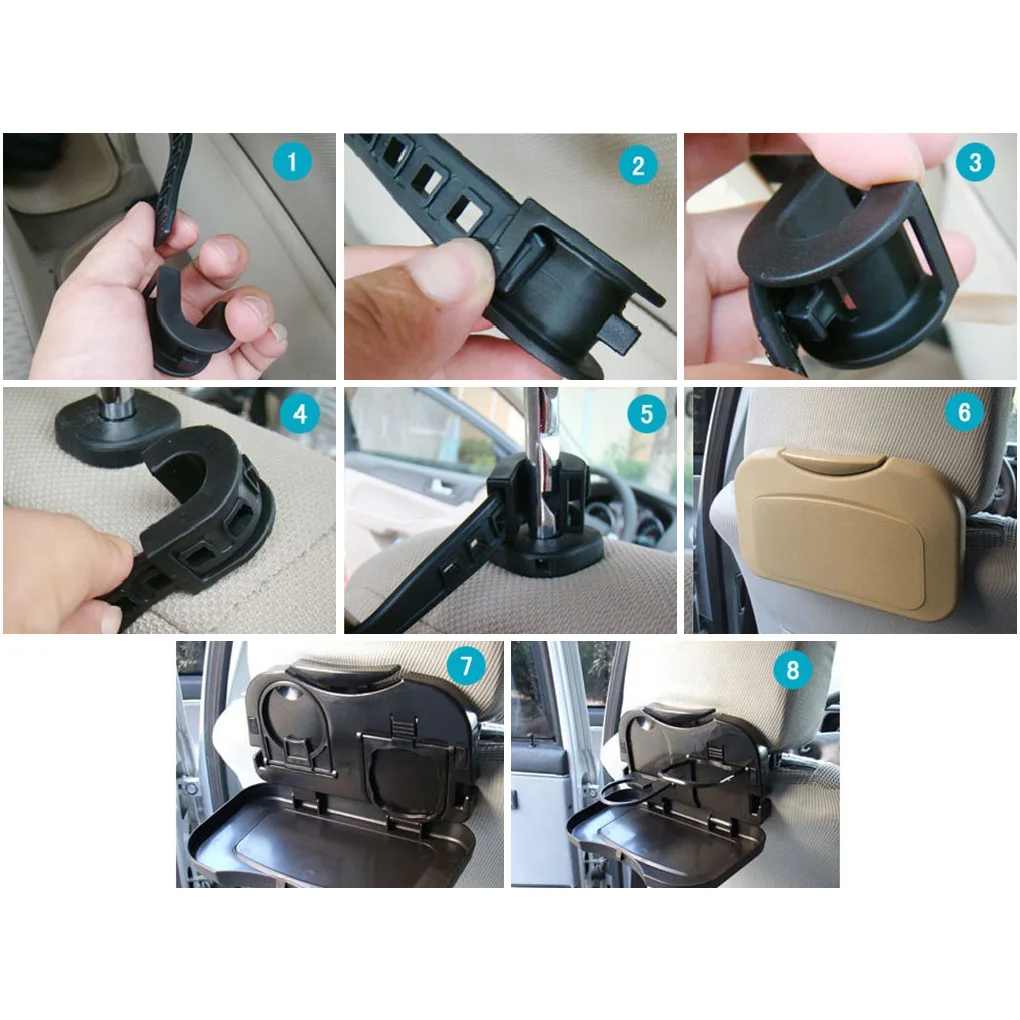 1

2

3

4

5

6

7

8