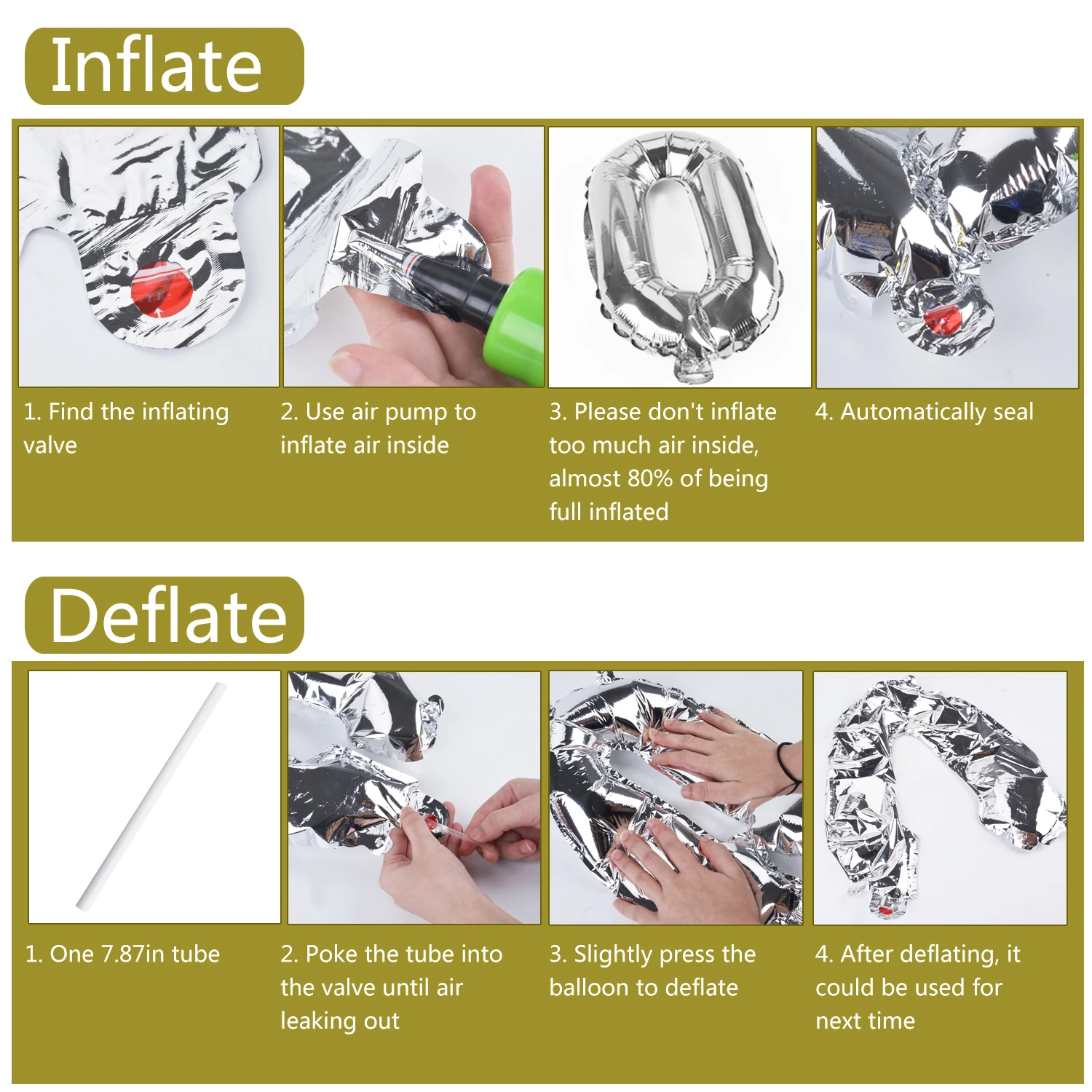 Inflate

1. Find the inflating valve

2. Use air pump to inflate air inside

3. Please don't inflate too much air inside, almost 80% of being full inflated

4. Automatically seal

Deflate

1. One 7.87in tube

2. Poke the tube into the valve until air leaking out

3. Slightly press the balloon to deflate

4. After deflating, it could be used for next time