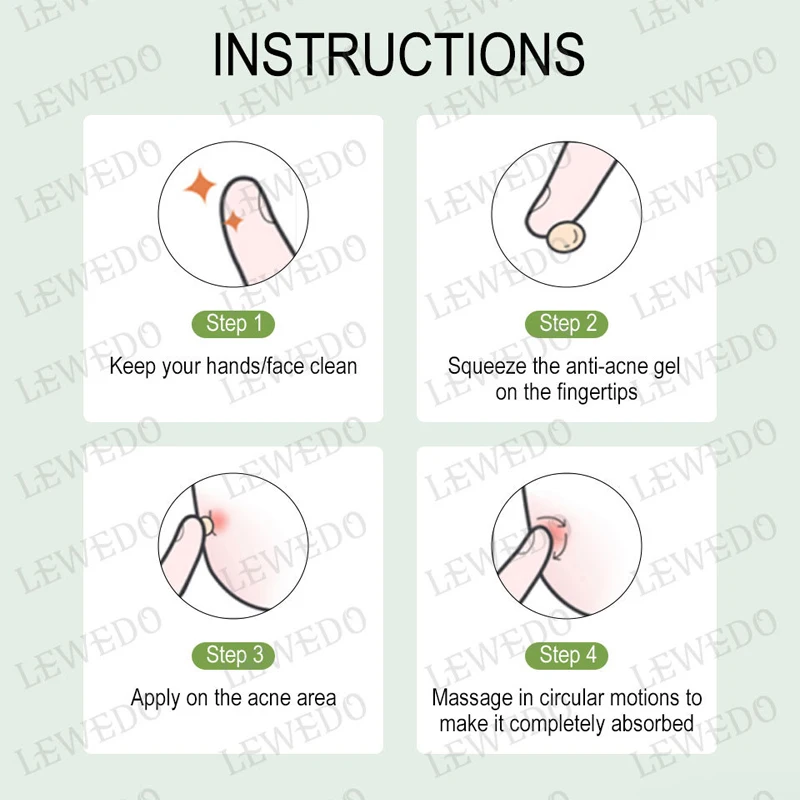 INSTRUCTIONS

Step 1
Keep your hands/face clean

Step 2
Squeeze the anti-acne gel on the fingertips

Step 3
Apply on the acne area

Step 4
Massage in circular motions to make it completely absorbed

LEWEDO