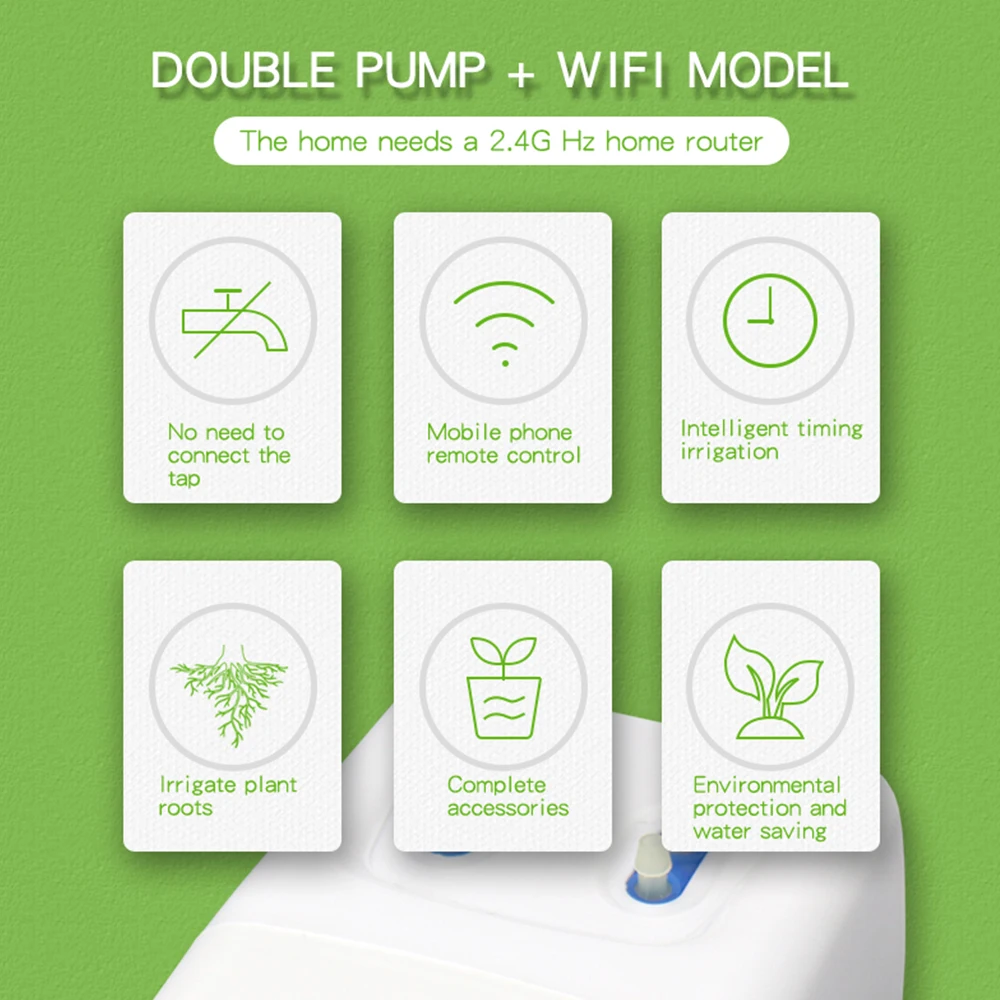 DOUBLE PUMP + WIFI MODEL

The home needs a 2.4G Hz home router

No need to connect the tap

Mobile phone remote control

Intelligent timing irrigation

Irrigate plant roots

Complete accessories

Environmental protection and water saving